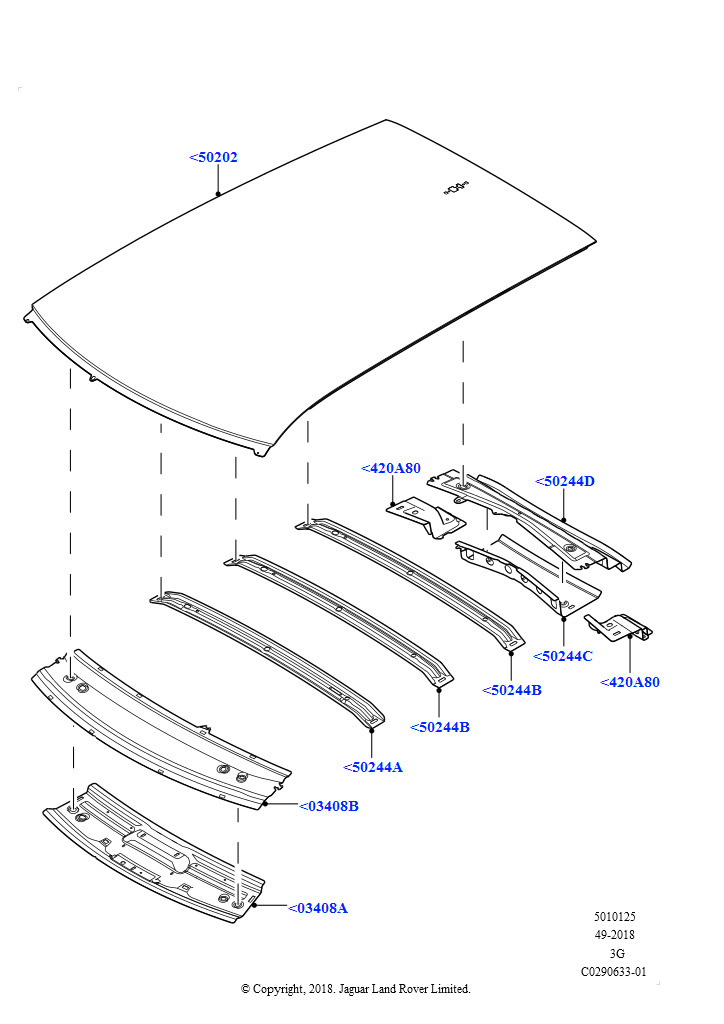 <50202

<420A80

<50244D

<50244C

<420A80

<50244B

<50244B

<50244A

<03408B

<03408A

5010125
49-2018
3G
C0290633-01

© Copyright, 2018. Jaguar Land Rover Limited.