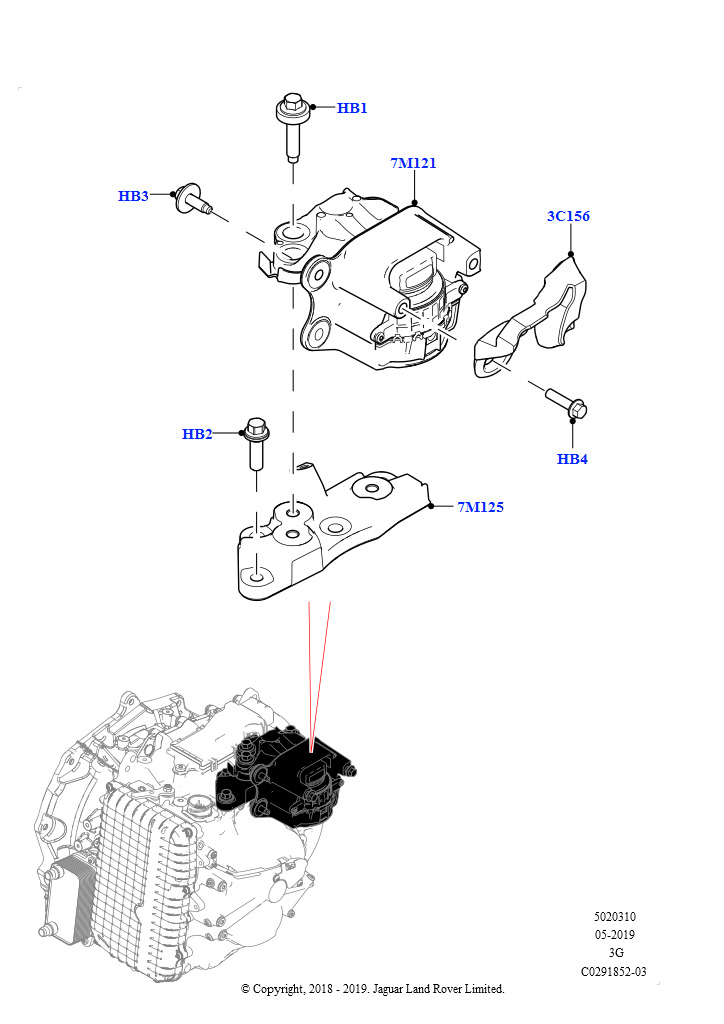 HB1
7M121
HB3
3C156
HB2
HB4
7M125
5020310
05-2019
3G
C0291852-03
© Copyright, 2018 - 2019. Jaguar Land Rover Limited.