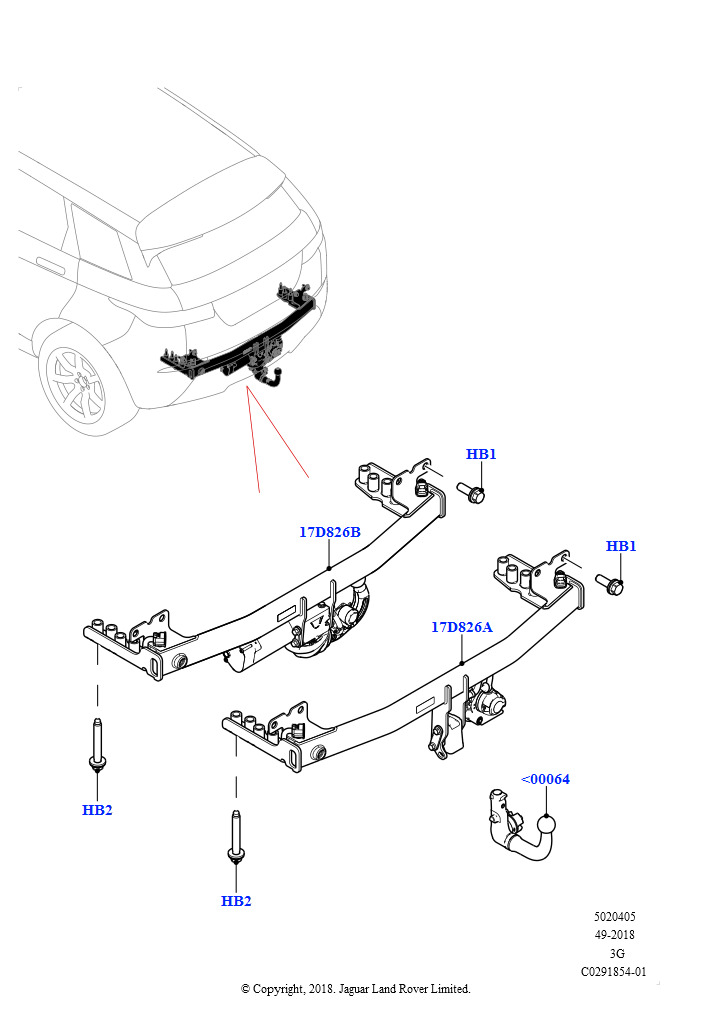 HB1

17D826B

HB1

17D826A

HB2

<00064

HB2

5020405
49-2018
3G
C0291854-01

© Copyright, 2018. Jaguar Land Rover Limited.