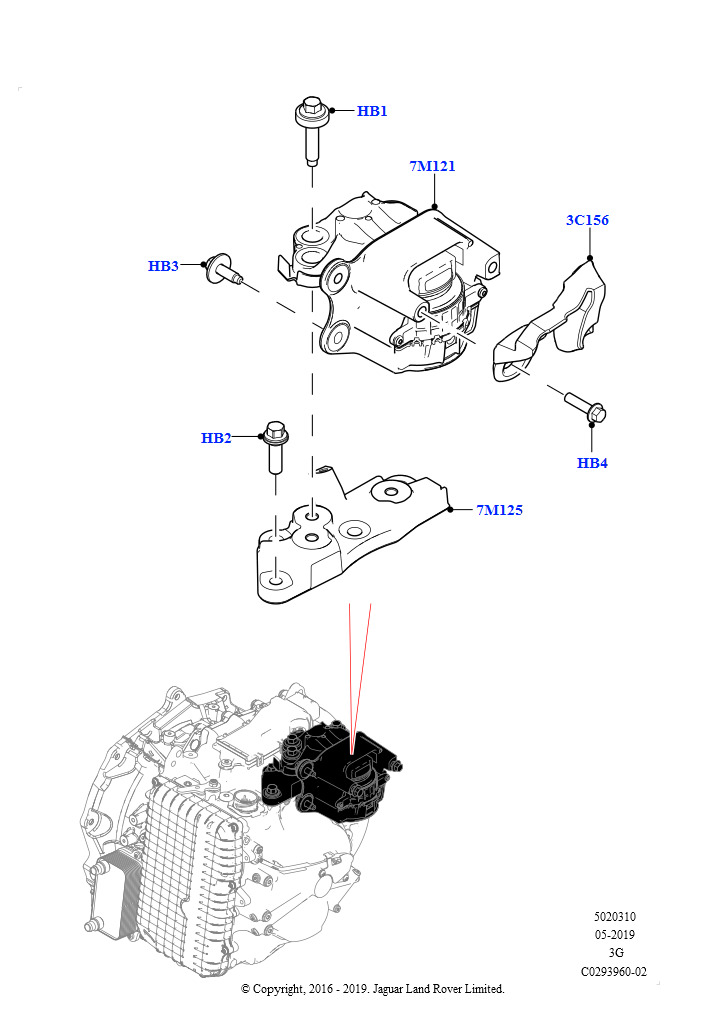 HB1

7M121

3C156

HB3

HB2

HB4

7M125

5020310
05-2019
3G
C0293960-02

© Copyright, 2016 - 2019. Jaguar Land Rover Limited.