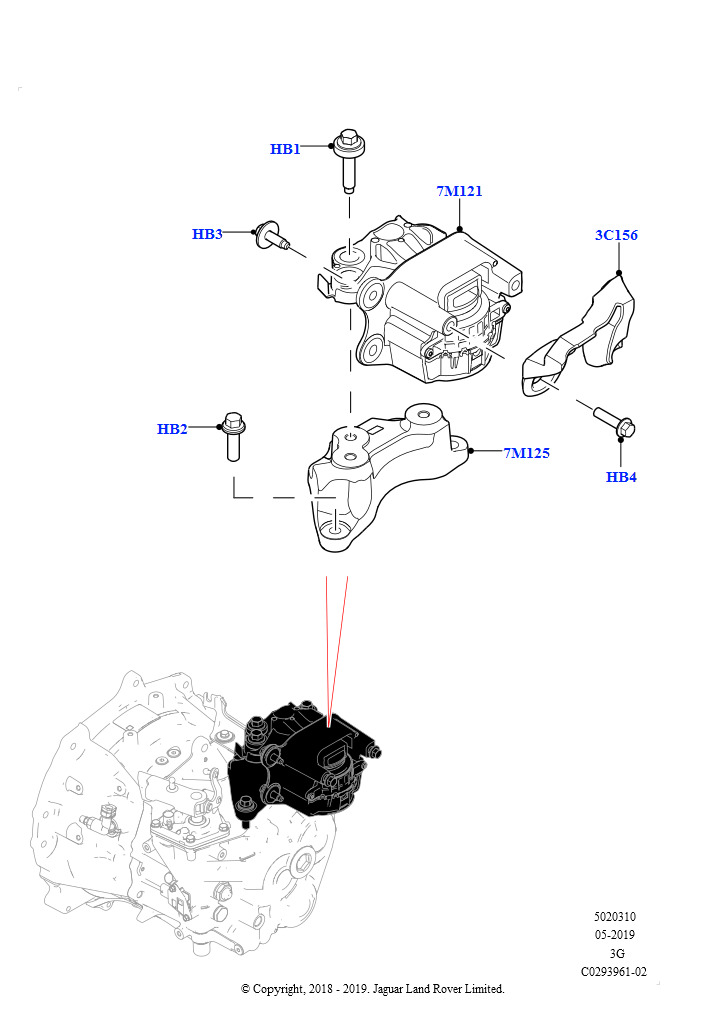 HB1

7M121

HB3

3C156

HB2

7M125

HB4

5020310
05-2019
3G
C0293961-02

© Copyright, 2018 - 2019. Jaguar Land Rover Limited.