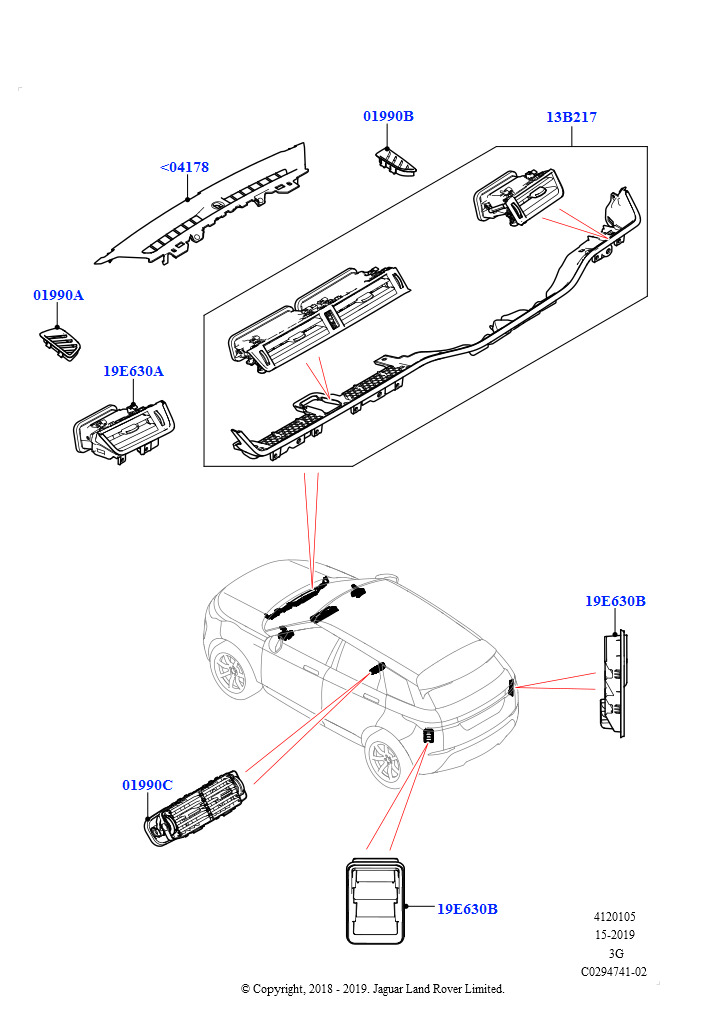 01990B

13B217

<04178

01990A

19E630A

19E630B

01990C

19E630B

4120105
15-2019
3G
C0294741-02

© Copyright, 2018 - 2019. Jaguar Land Rover Limited.