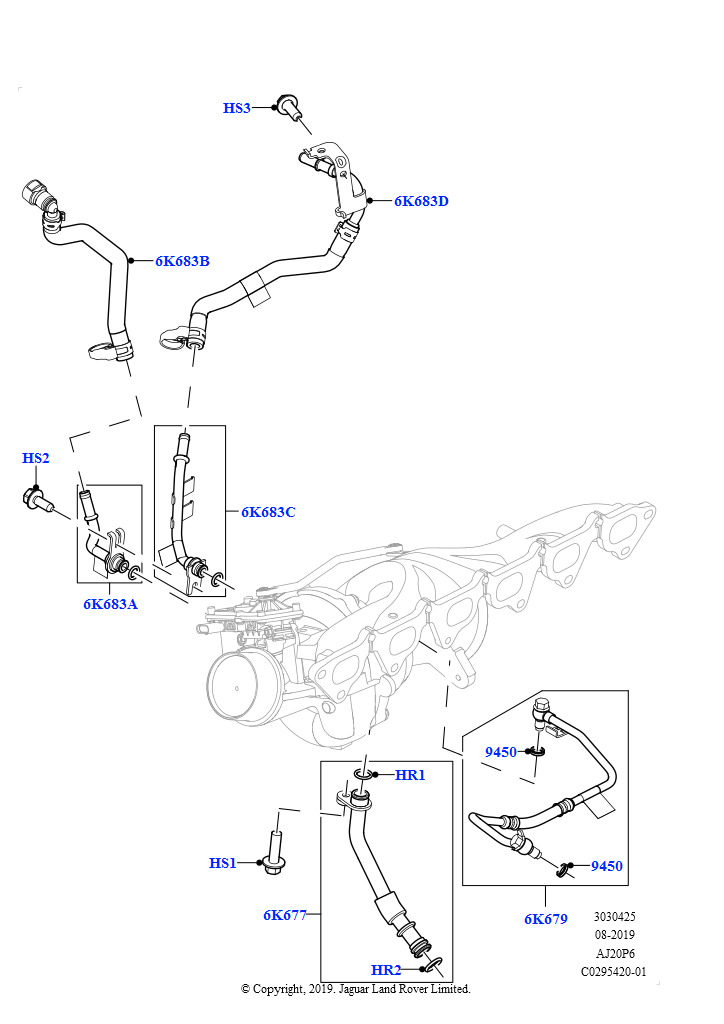 HS3

6K683D

6K683B

HS2

6K683C

6K683A

9450

HR1

HS1

9450

6K677

6K679

HR2

3030425
08-2019
AJ20P6
C0295420-01

© Copyright, 2019. Jaguar Land Rover Limited.