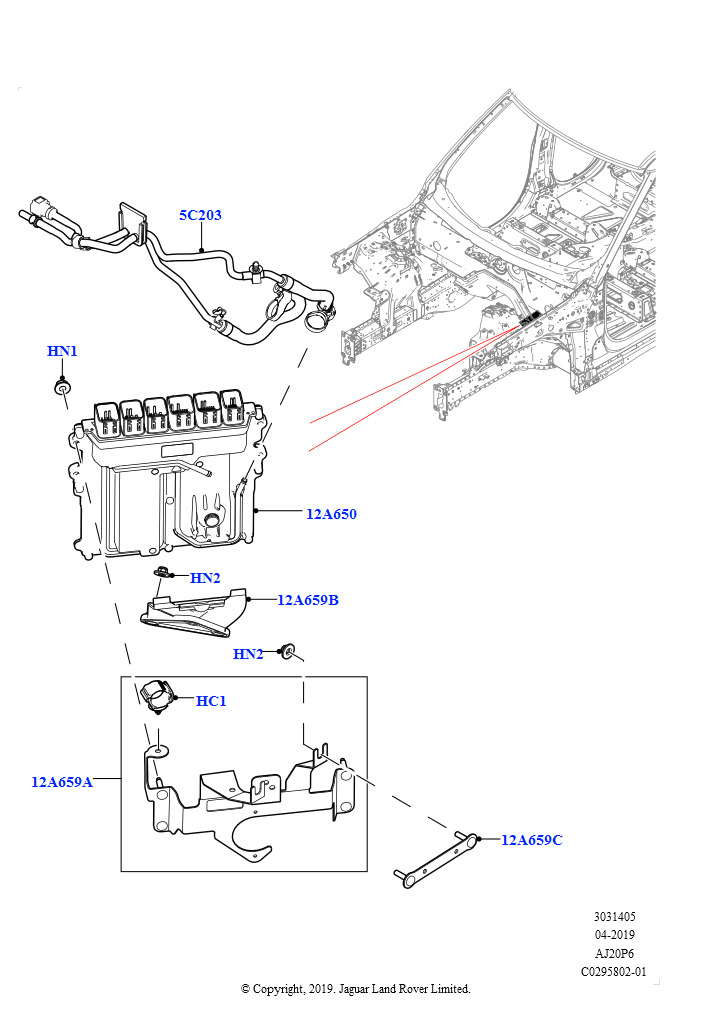 5C203

HN1

12A650

HN2

12A659B

HN2

HC1

12A659A

12A659C

3031405
04-2019
AJ20P6
C0295802-01

© Copyright, 2019. Jaguar Land Rover Limited.