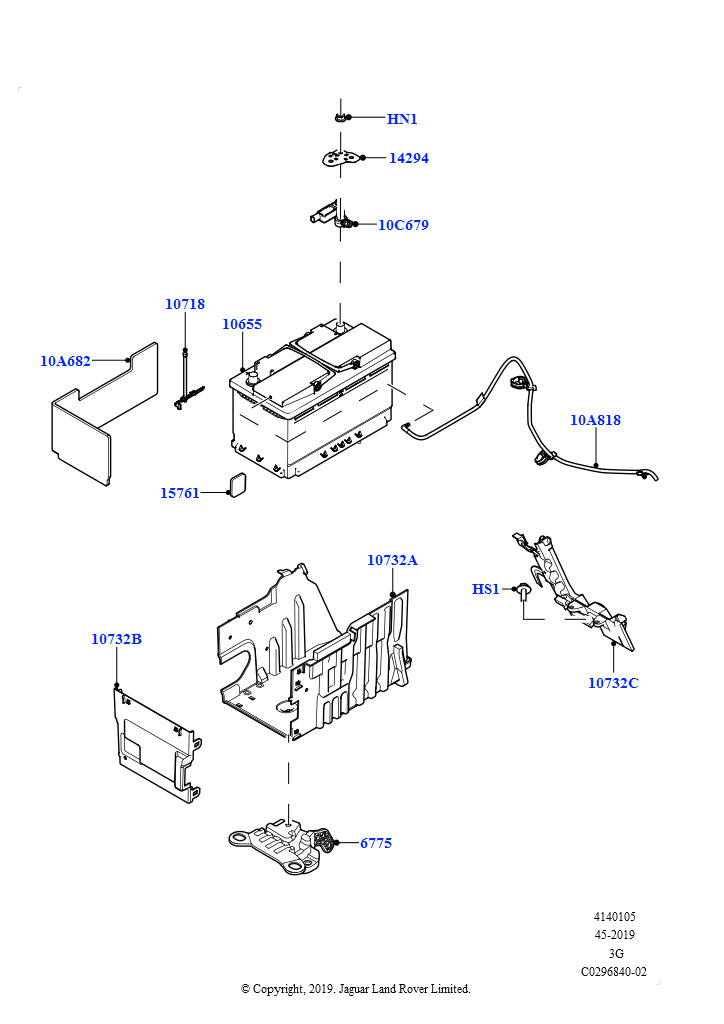 HN1

14294

10C679

10718

10655

10A682

10A818

15761

10732A

HS1

10732B

10732C

6775

4140105
45-2019
3G
C0296840-02

© Copyright, 2019. Jaguar Land Rover Limited.