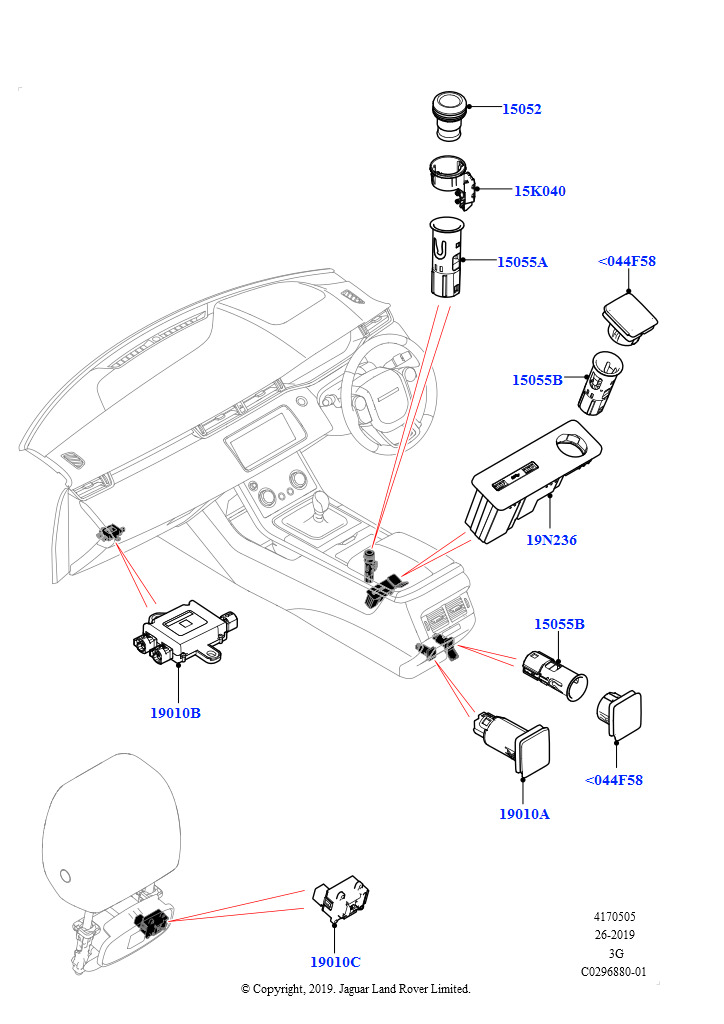 15052

15K040

15055A

<044F58

15055B

19N236

15055B

19010B

<044F58

19010A

19010C

4170505
26-2019
3G
C0296880-01

© Copyright, 2019. Jaguar Land Rover Limited.