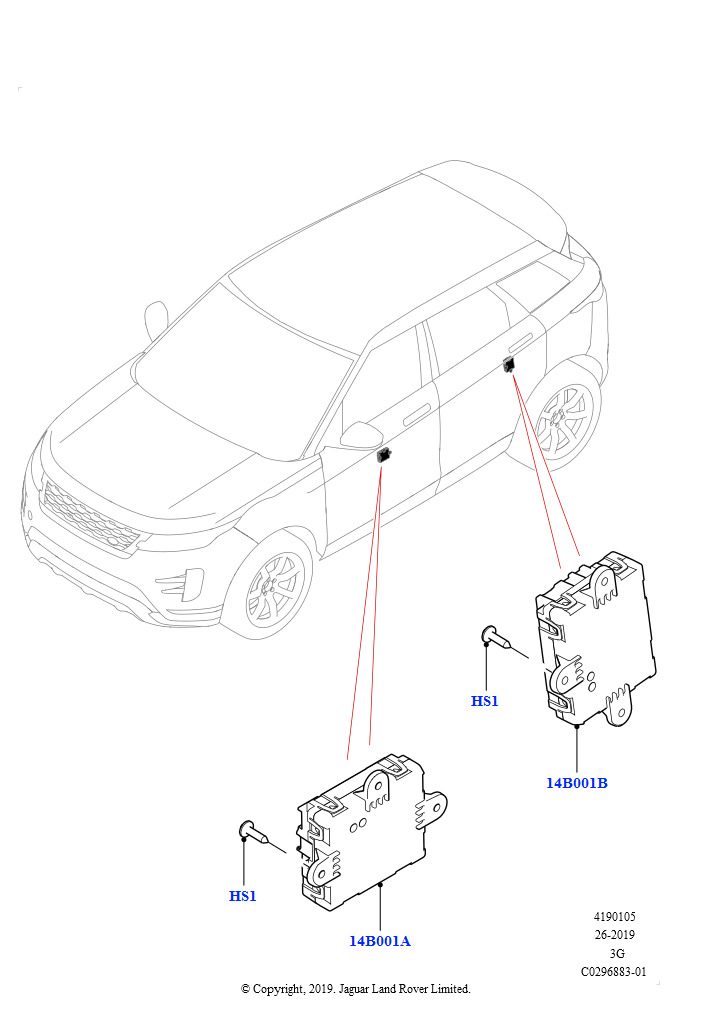 HS1

14B001B

HS1

14B001A

4190105
26-2019
3G
C0296883-01

© Copyright, 2019. Jaguar Land Rover Limited.