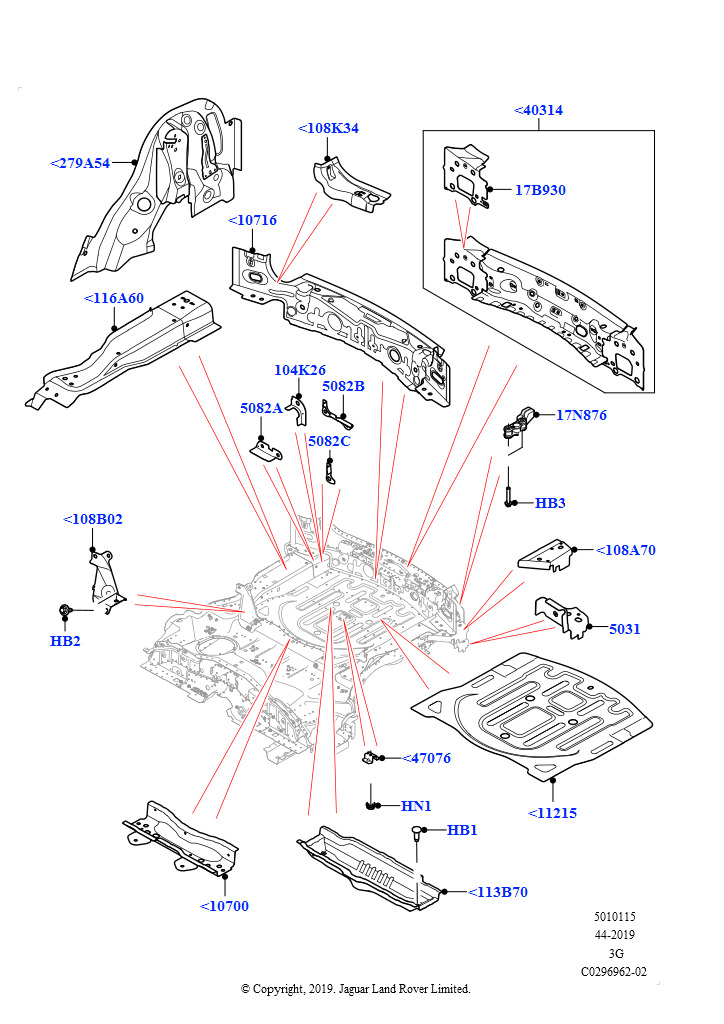 <279A54

<108K34

<40314

17B930

<10716

<116A60

104K26

5082B

5082A

5082C

17N876

HB3

<108B02

<108A70

HB2

5031

<47076

HN1

<11215

HB1

<113B70

<10700

5010115
44-2019
3G
C0296962-02

© Copyright, 2019. Jaguar Land Rover Limited.