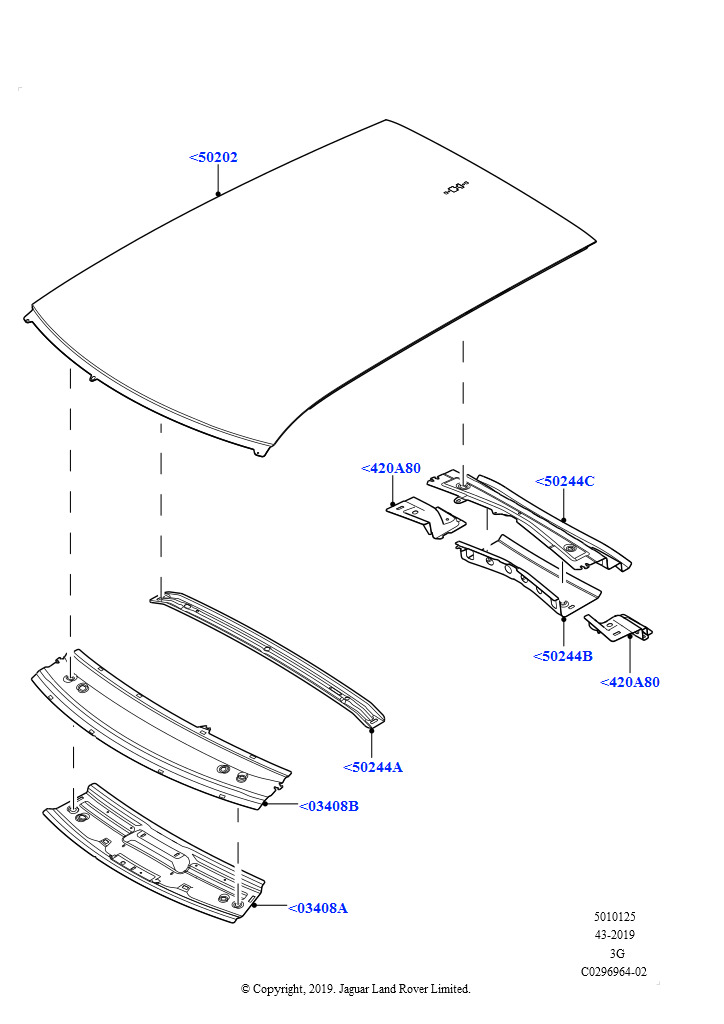 <50202

<420A80

<50244C

<50244B

<420A80

<50244A

<03408B

<03408A

5010125
43-2019
3G
C0296964-02

© Copyright, 2019. Jaguar Land Rover Limited.