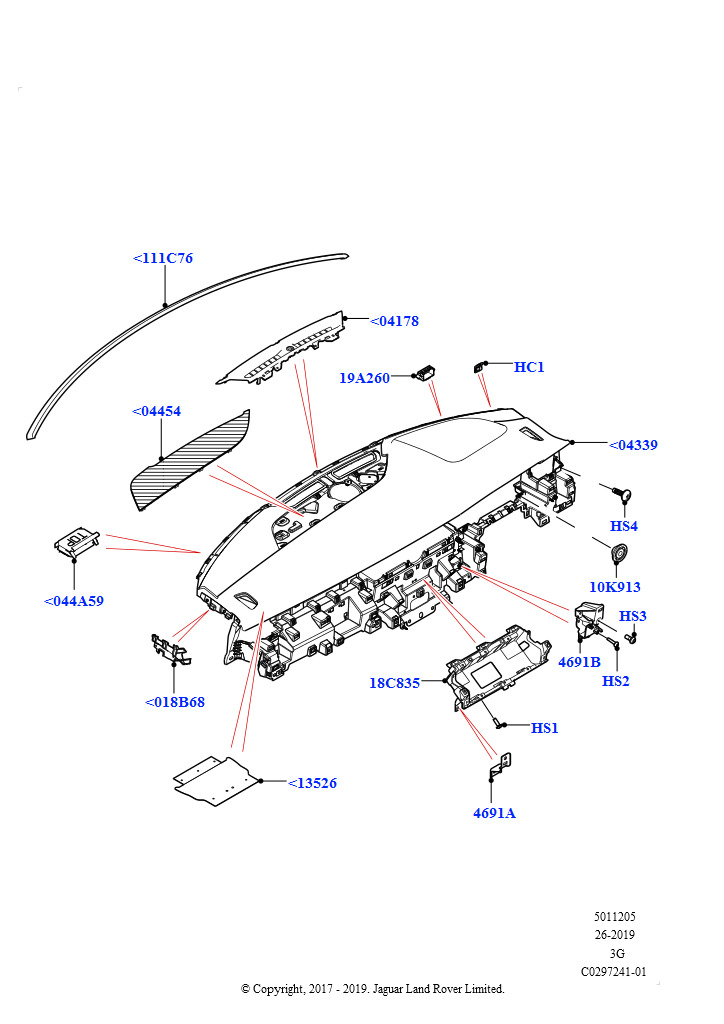 <111C76
<04178
19A260
HC1
<04454
<04339
HS4
<044A59
10K913
HS3
4691B
HS2
<018B68
18C835
HS1
<13526
4691A

5011205
26-2019
3G
C0297241-01
© Copyright, 2017 - 2019. Jaguar Land Rover Limited.