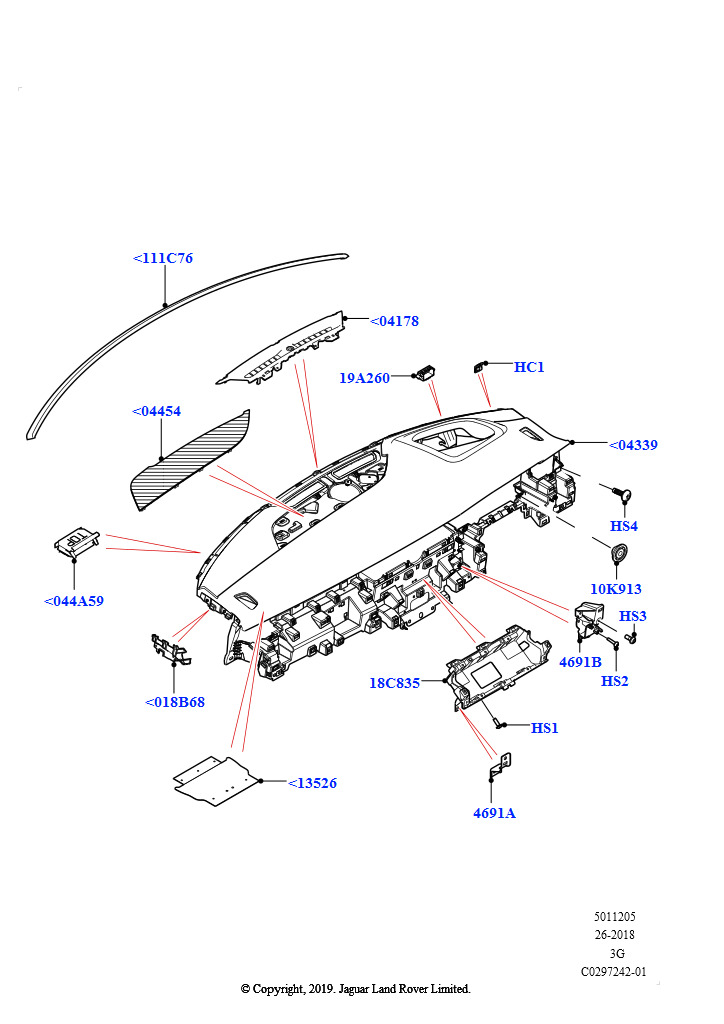 <111C76

<04178

19A260

HC1

<04454

<04339

HS4

<044A59

10K913

HS3

4691B

HS2

<018B68

18C835

HS1

<13526

4691A

5011205
26-2018
3G
C0297242-01

© Copyright, 2019. Jaguar Land Rover Limited.