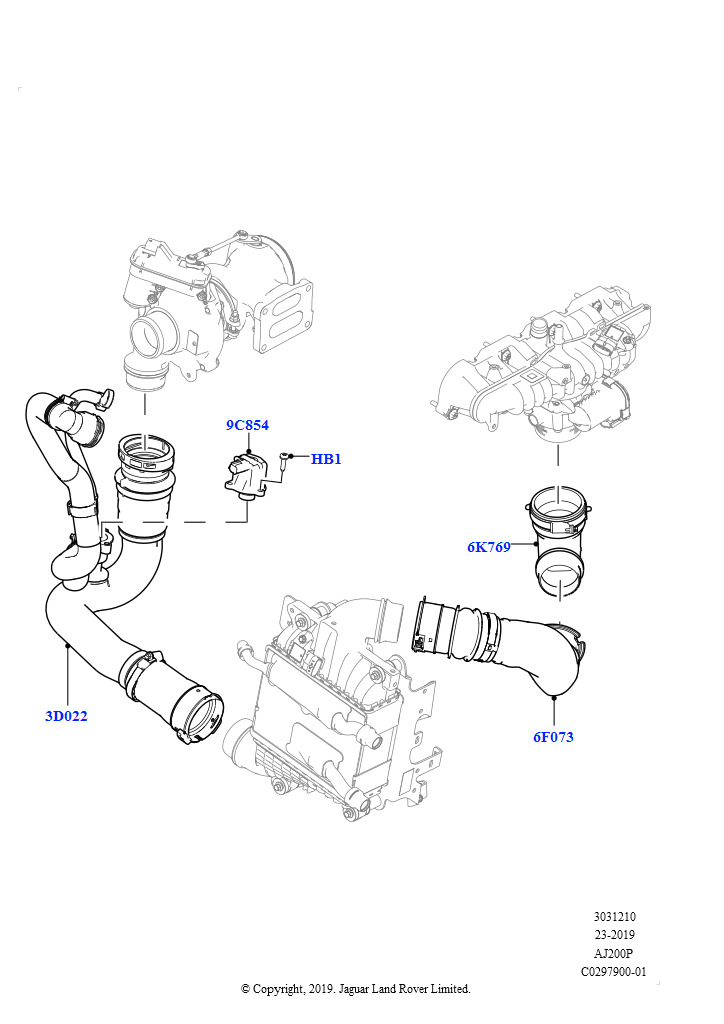 9C854

HB1

6K769

3D022

6F073

3031210
23-2019
AJ200P
C0297900-01

© Copyright, 2019. Jaguar Land Rover Limited.