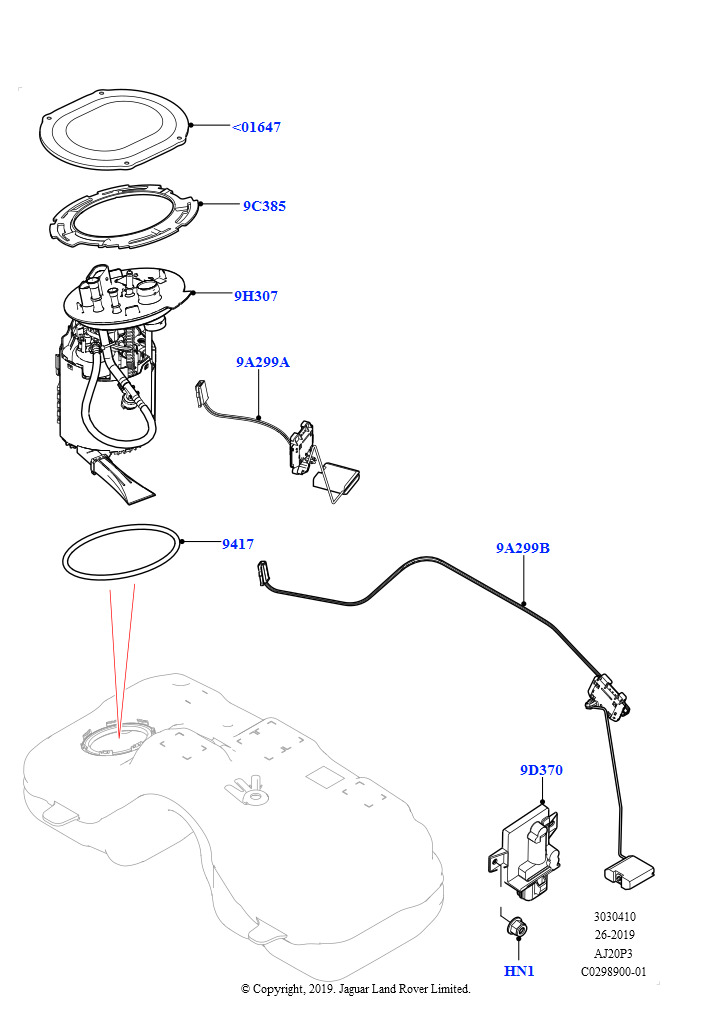 <01647

9C385

9H307

9A299A

9417

9A299B

9D370

HN1

3030410
26-2019
AJ20P3
C0298900-01

© Copyright, 2019. Jaguar Land Rover Limited.