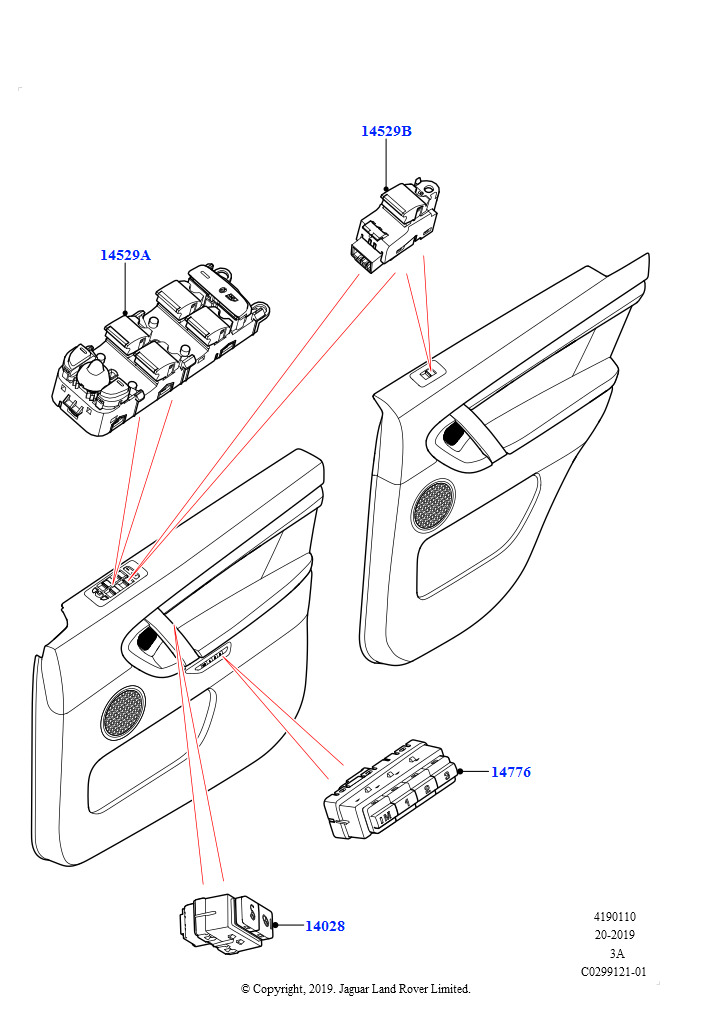 14529B

14529A

14776

M 1 2 3

14028

4190110
20-2019
3A
C0299121-01

© Copyright, 2019. Jaguar Land Rover Limited.