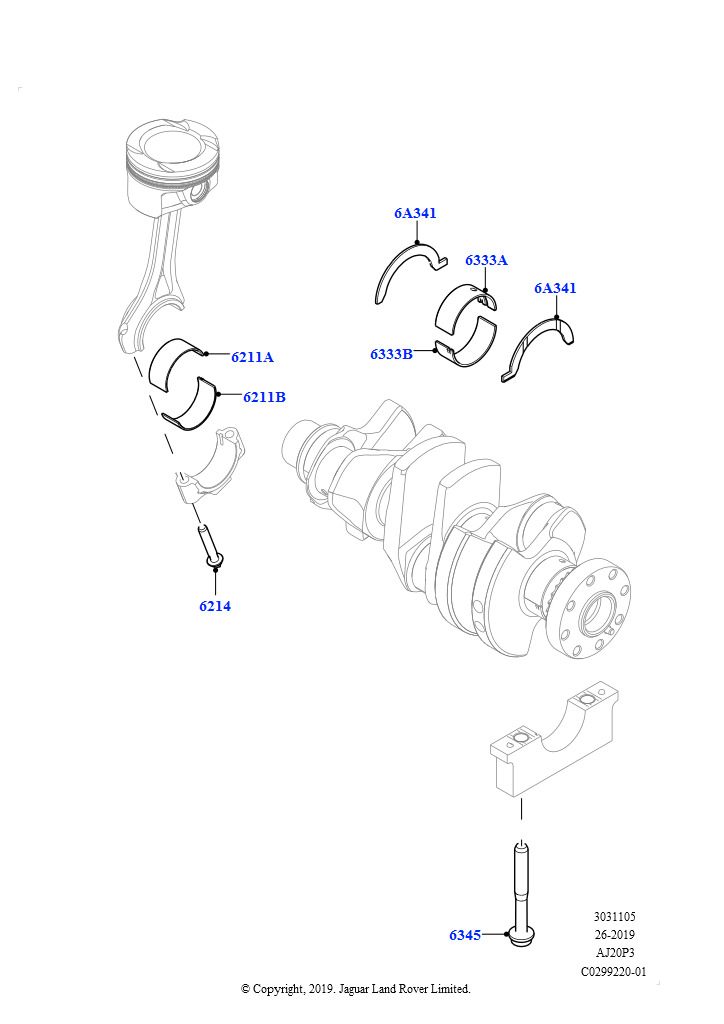 6A341

6333A

6A341

6333B

6211A

6211B

6214

6345

3031105
26-2019
AJ20P3
C0299220-01

© Copyright, 2019. Jaguar Land Rover Limited.