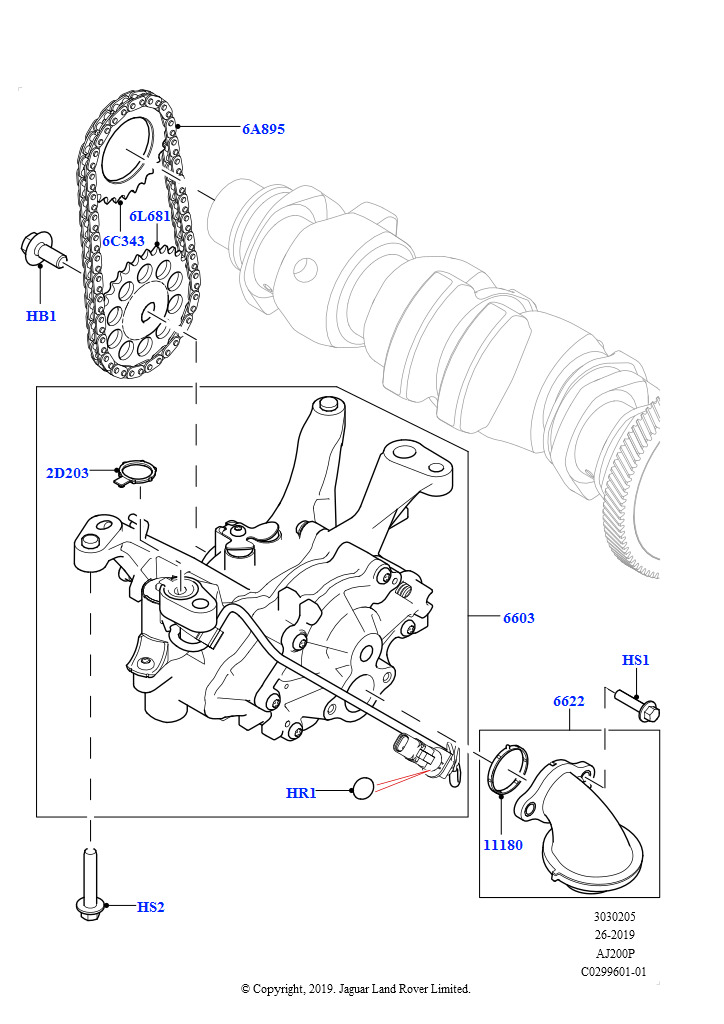 6A895

6L681

6C343

HB1

2D203

6603

HS1

6622

HR1

11180

HS2

3030205
26-2019
AJ200P
C0299601-01

© Copyright, 2019. Jaguar Land Rover Limited.