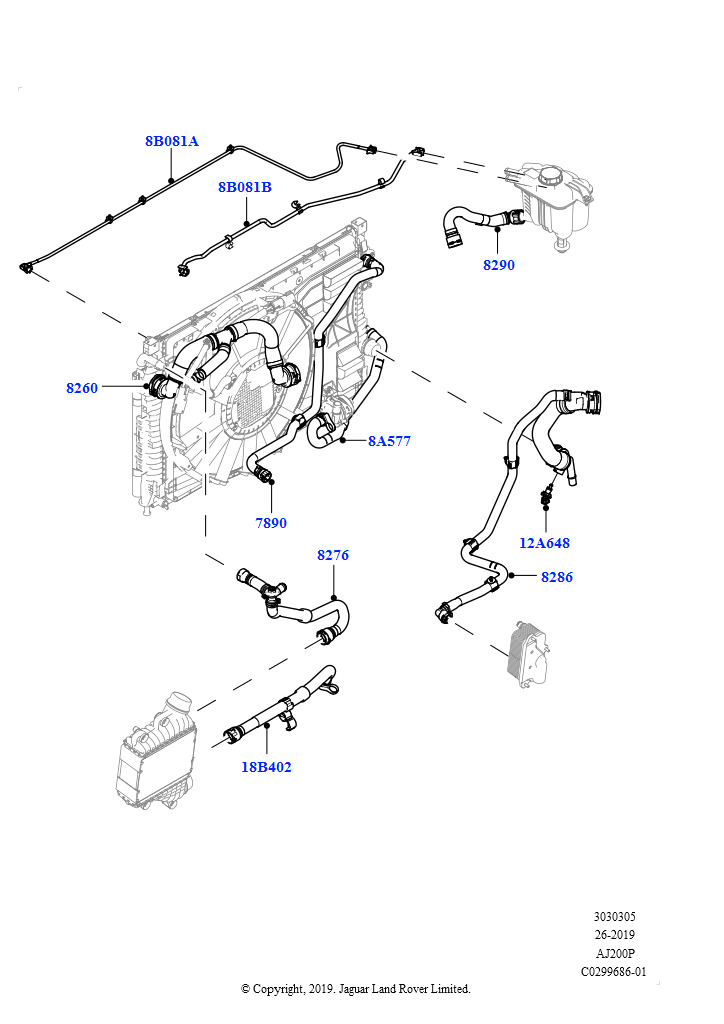 8B081A

8B081B

8290

8260

8A577

7890

12A648

8276

8286

18B402

3030305
26-2019
AJ200P
C0299686-01

© Copyright, 2019. Jaguar Land Rover Limited.