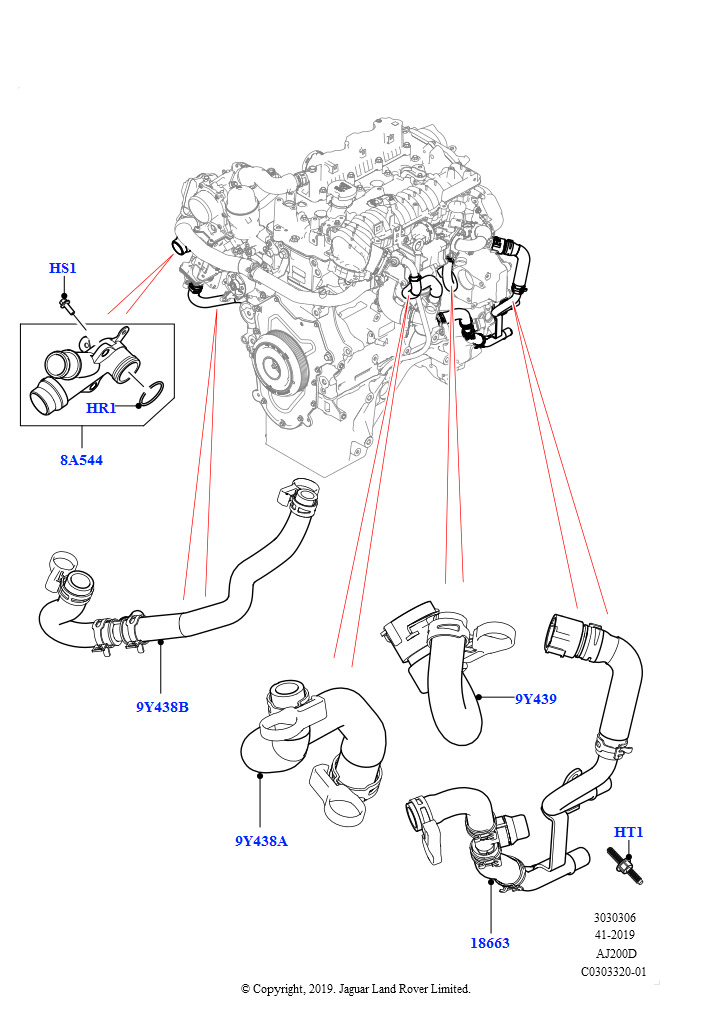 HS1

HR1

8A544

9Y438B

9Y439

9Y438A

HT1

18663

3030306
41-2019
AJ200D
C0303320-01

© Copyright, 2019. Jaguar Land Rover Limited.