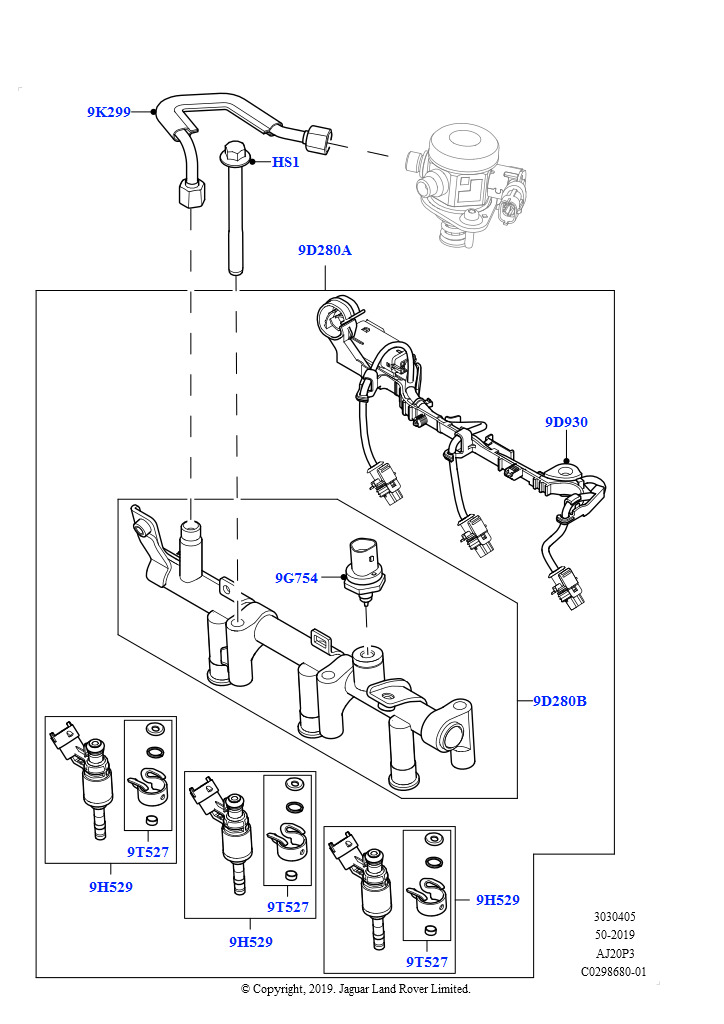 9K299
HS1
9D280A
9D930
9G754
9D280B
9T527
9H529
9T527
9H529
9H529
9T527
3030405
50-2019
AJ20P3
C0298680-01
© Copyright, 2019. Jaguar Land Rover Limited.