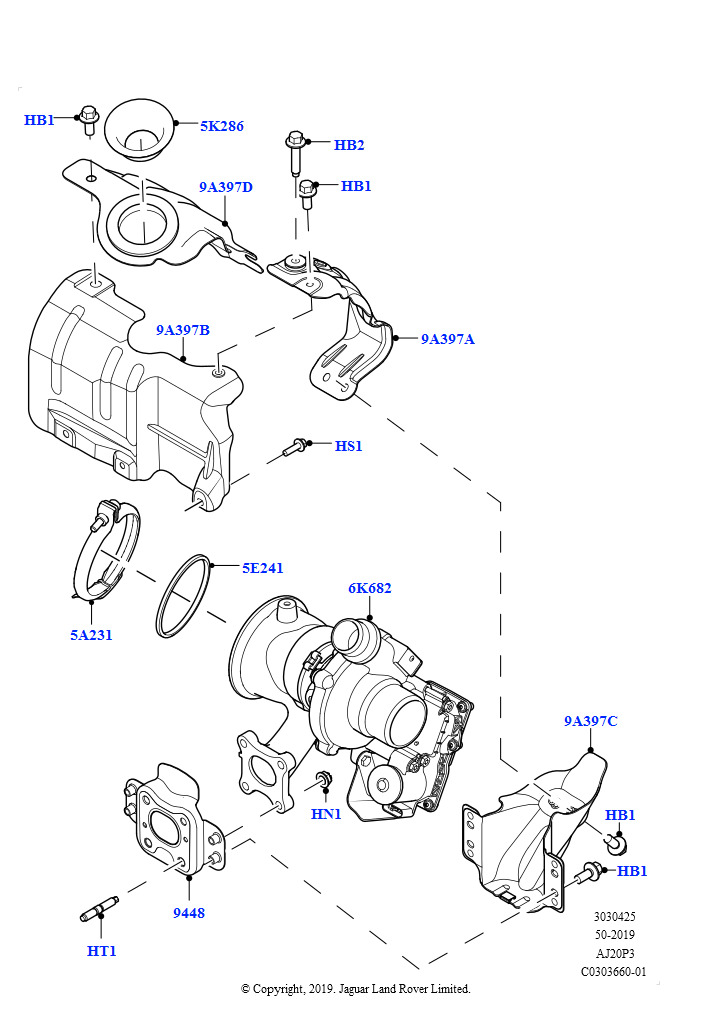 HB1
5K286
HB2
HB1
9A397D
9A397B
9A397A
HS1
5E241
6K682
5A231
9A397C
HN1
HB1
HB1
9448
HT1
3030425
50-2019
AJ20P3
C0303660-01
© Copyright, 2019. Jaguar Land Rover Limited.