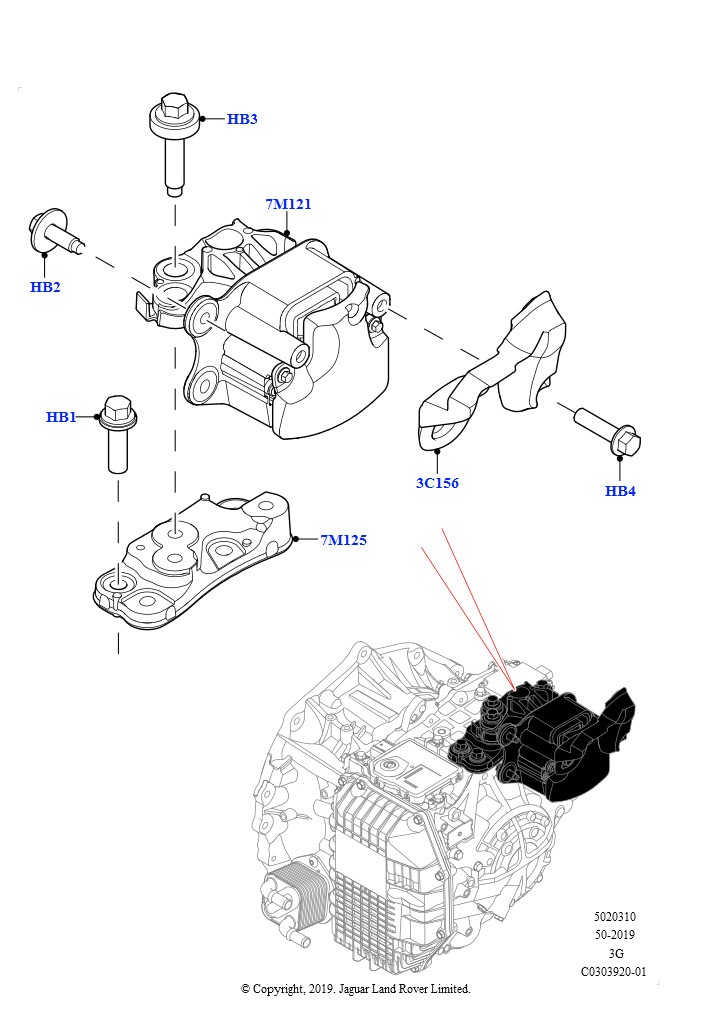 HB3

7M121

HB2

HB1

3C156

HB4

7M125

5020310
50-2019
3G
C0303920-01

© Copyright, 2019. Jaguar Land Rover Limited.