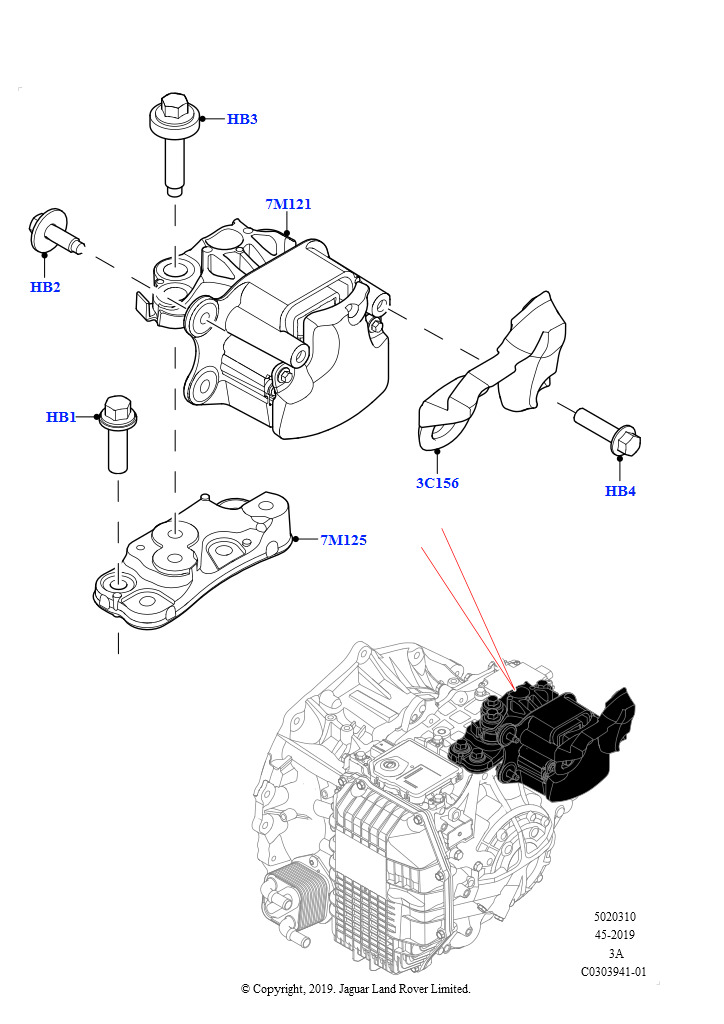 HB3

7M121

HB2

HB1

3C156

HB4

7M125

5020310
45-2019
3A
C0303941-01

© Copyright, 2019. Jaguar Land Rover Limited.