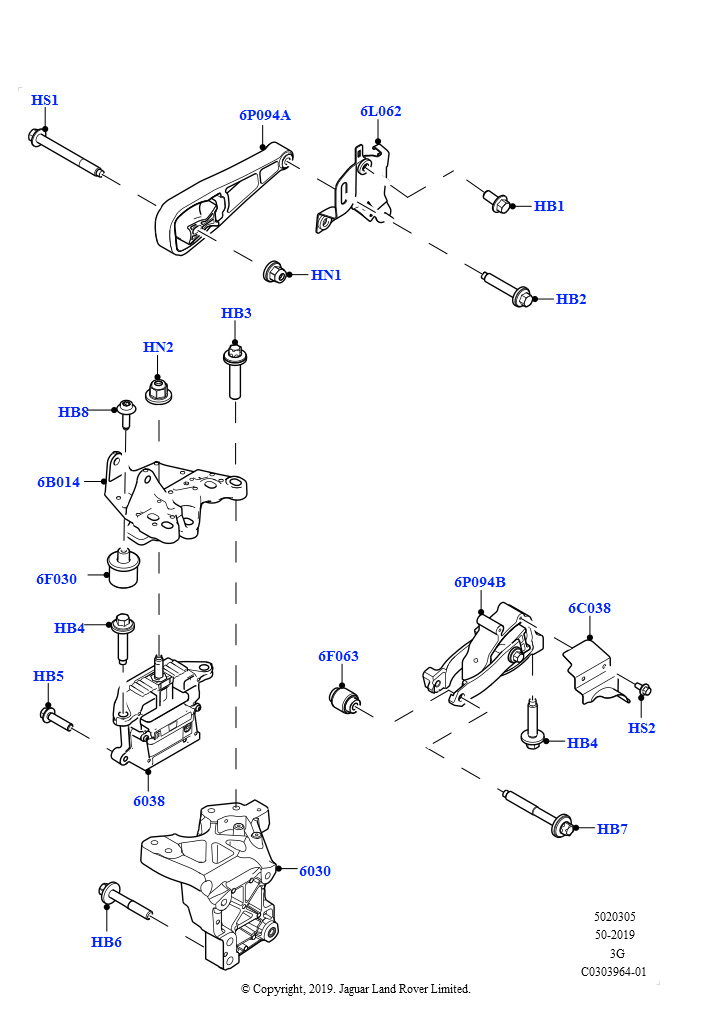 HS1
6P094A
6L062
HB1
HN1
HB2
HB3
HN2
HB8
6B014
6F030
HB4
HB5
6038
6P094B
6C038
6F063
HS2
HB4
HB7
6030
HB6
5020305
50-2019
3G
C0303964-01
© Copyright, 2019. Jaguar Land Rover Limited.