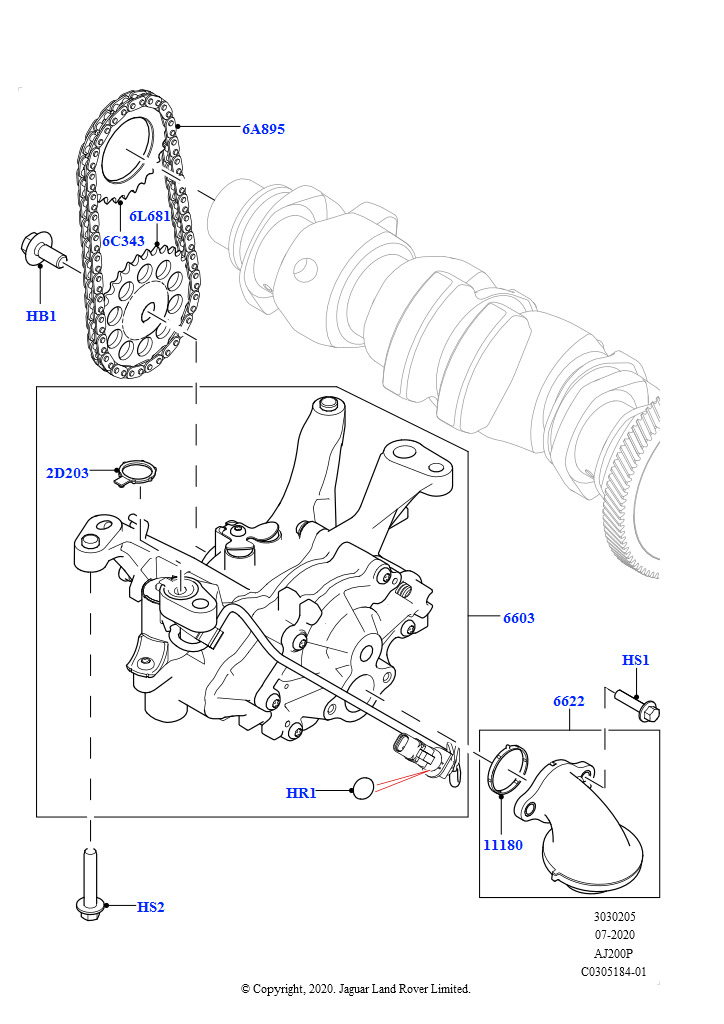 6A895
6L681
6C343
HB1
2D203
6603
HS1
6622
HR1
11180
HS2
3030205
07-2020
AJ200P
C0305184-01
© Copyright, 2020. Jaguar Land Rover Limited.