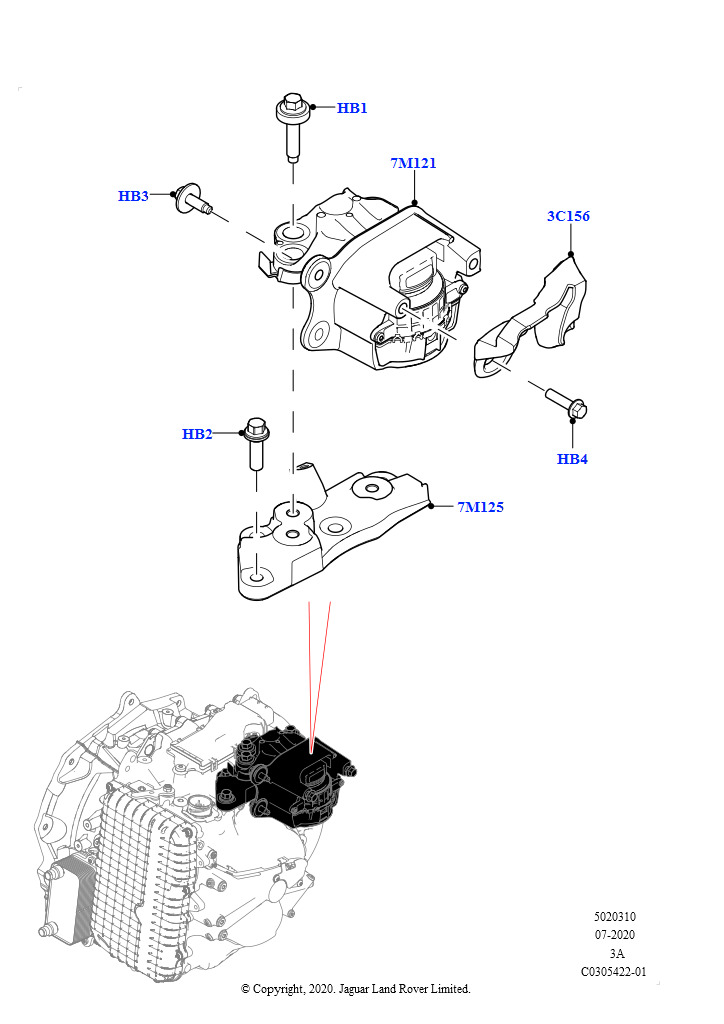 HB1

7M121

HB3

3C156

HB2

HB4

7M125

5020310
07-2020
3A
C0305422-01

© Copyright, 2020. Jaguar Land Rover Limited.