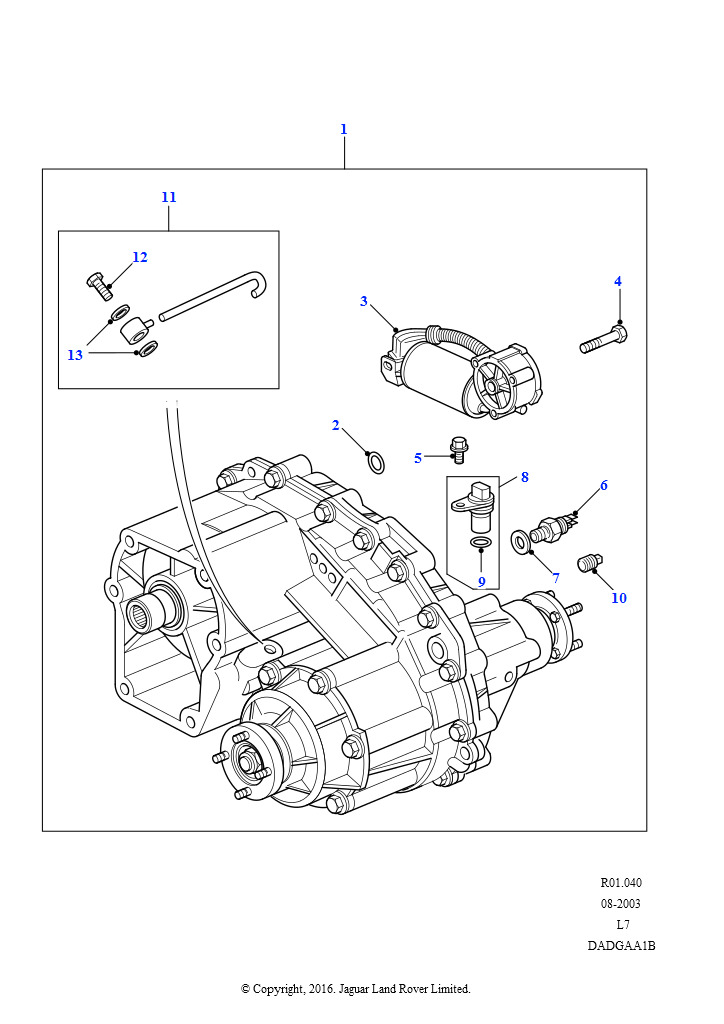 1

11

12

13

3

4

2

5

8

6

9

7

10

R01.040
08-2003
L7
DADGAA1B

© Copyright, 2016. Jaguar Land Rover Limited.