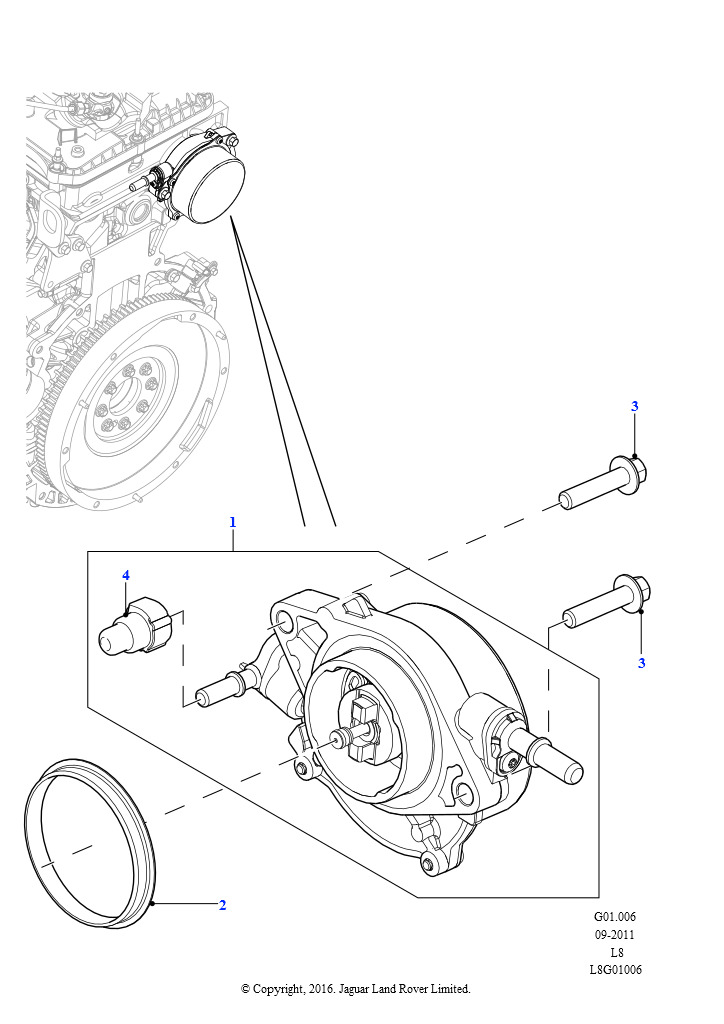 3

1

4

3

2

G01.006
09-2011
L8
L8G01006

© Copyright, 2016. Jaguar Land Rover Limited.