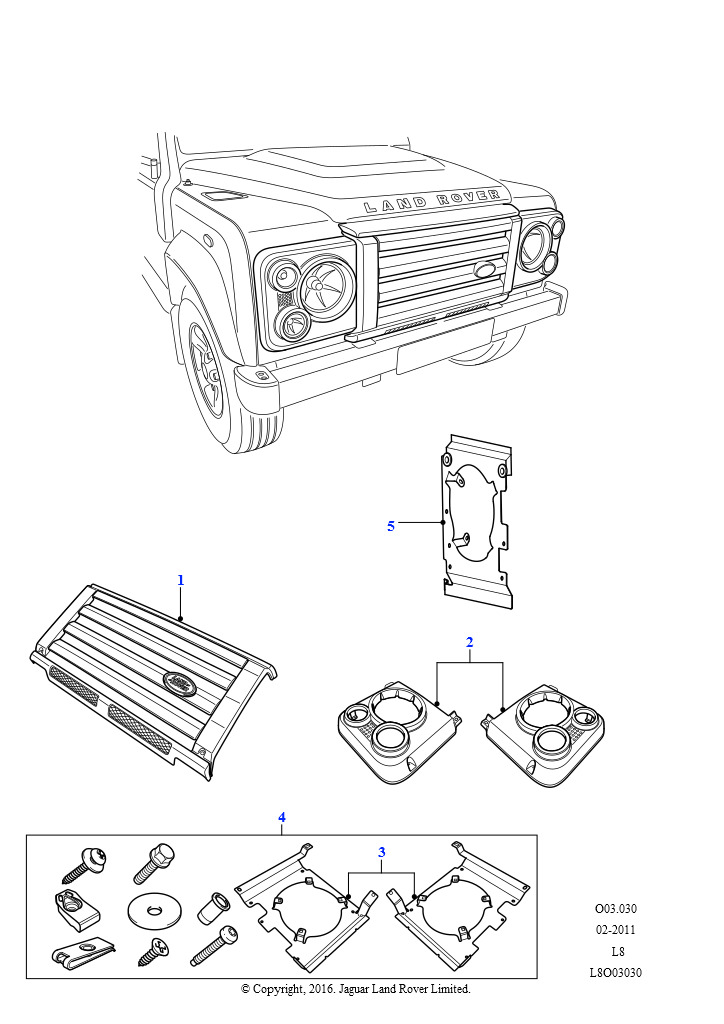 LAND ROVER

5

1

2

4

3

O03.030
02-2011
L8
L8O03030

© Copyright, 2016. Jaguar Land Rover Limited.