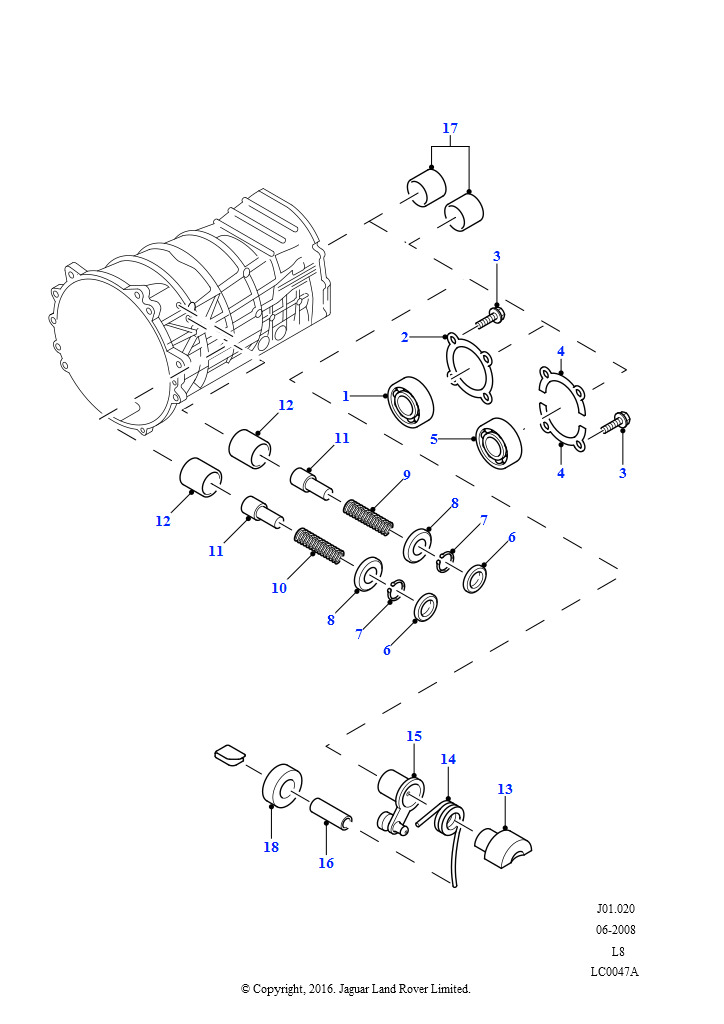 17
3
2
4
1
5
4
3
12
11
9
8
7
6
12
11
10
8
7
6
15
14
13
18
16
J01.020
06-2008
L8
LC0047A
© Copyright, 2016. Jaguar Land Rover Limited.