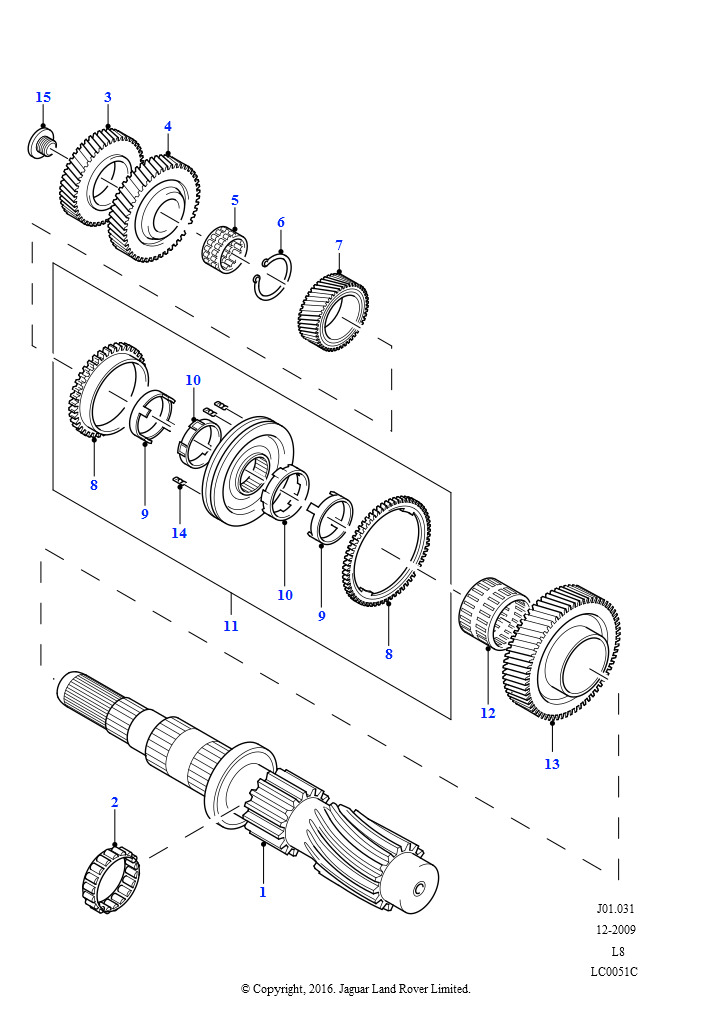 15
3
4
5
6
7
10
8
9
14
10
9
11
8
12
13
2
1

J01.031
12-2009
L8
LC0051C

© Copyright, 2016. Jaguar Land Rover Limited.