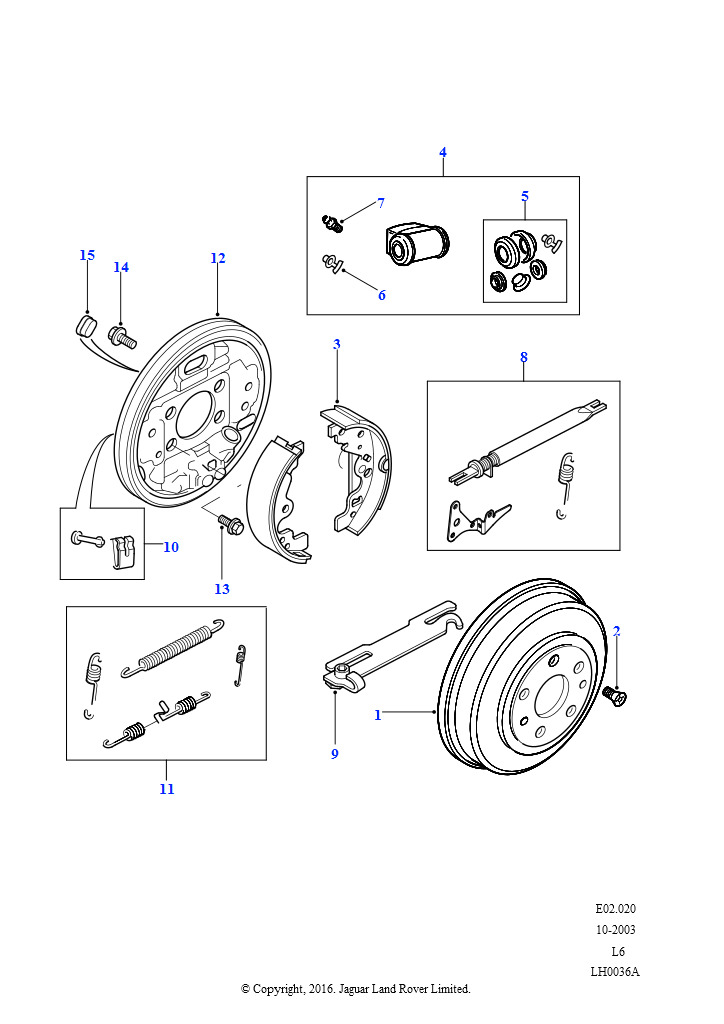 4
7
5
6
15
14
12
3
8
10
13
2
1
9
11

E02.020
10-2003
L6
LH0036A
© Copyright, 2016. Jaguar Land Rover Limited.