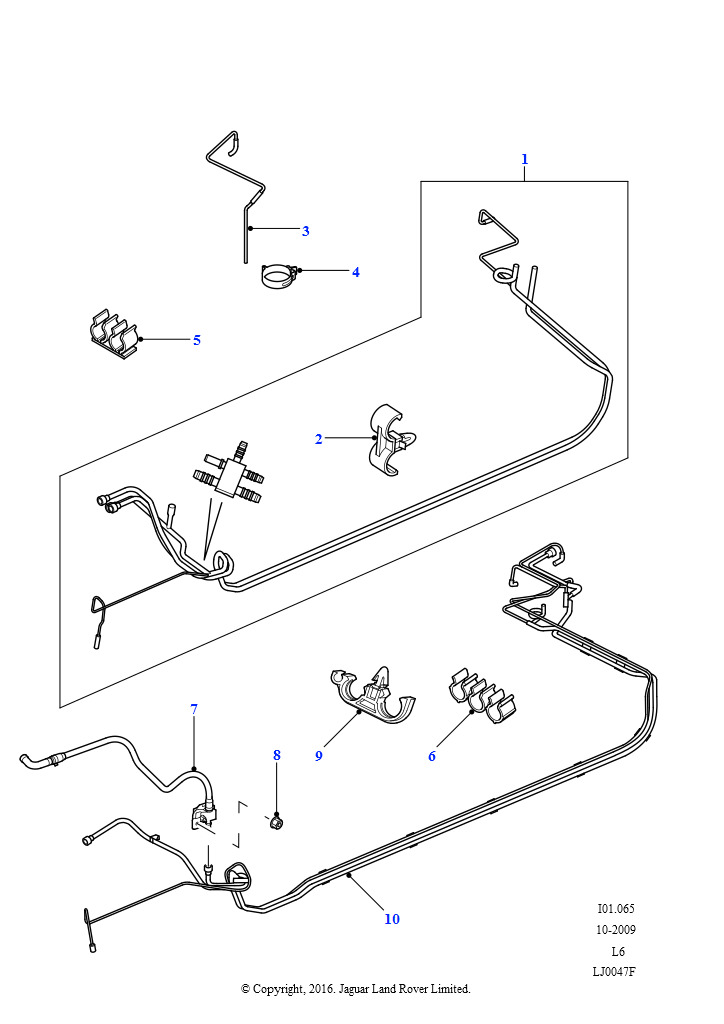 1
3
4
5
2
7
8
9
6
10
I01.065
10-2009
L6
LJ0047F
© Copyright, 2016. Jaguar Land Rover Limited.