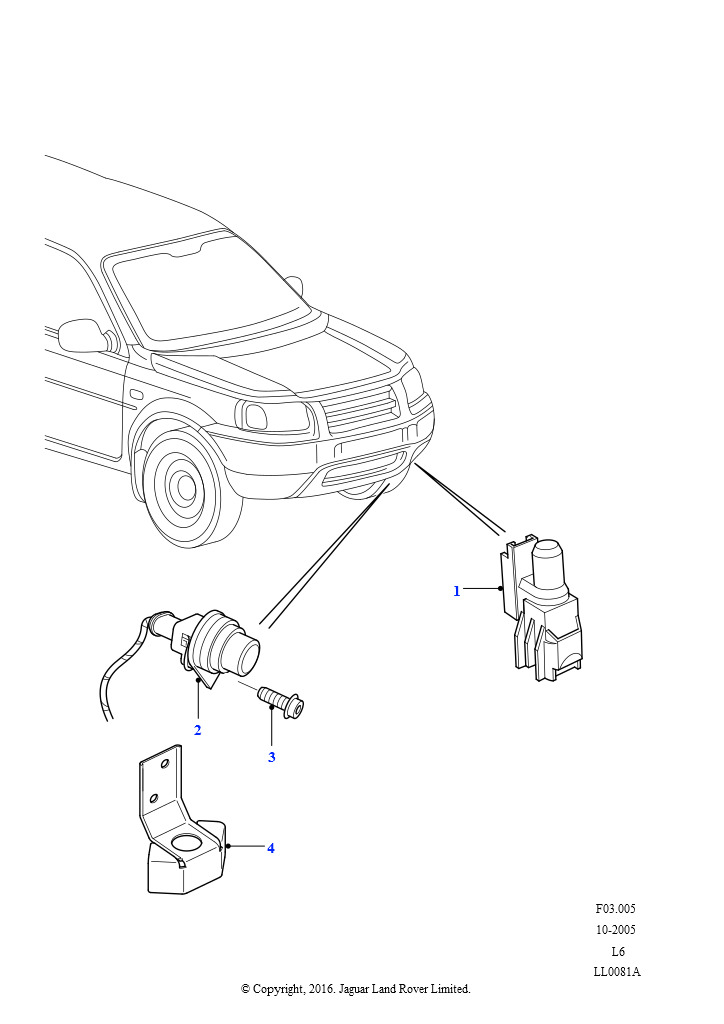 1

2

3

4

F03.005
10-2005
L6
LL0081A

© Copyright, 2016. Jaguar Land Rover Limited.