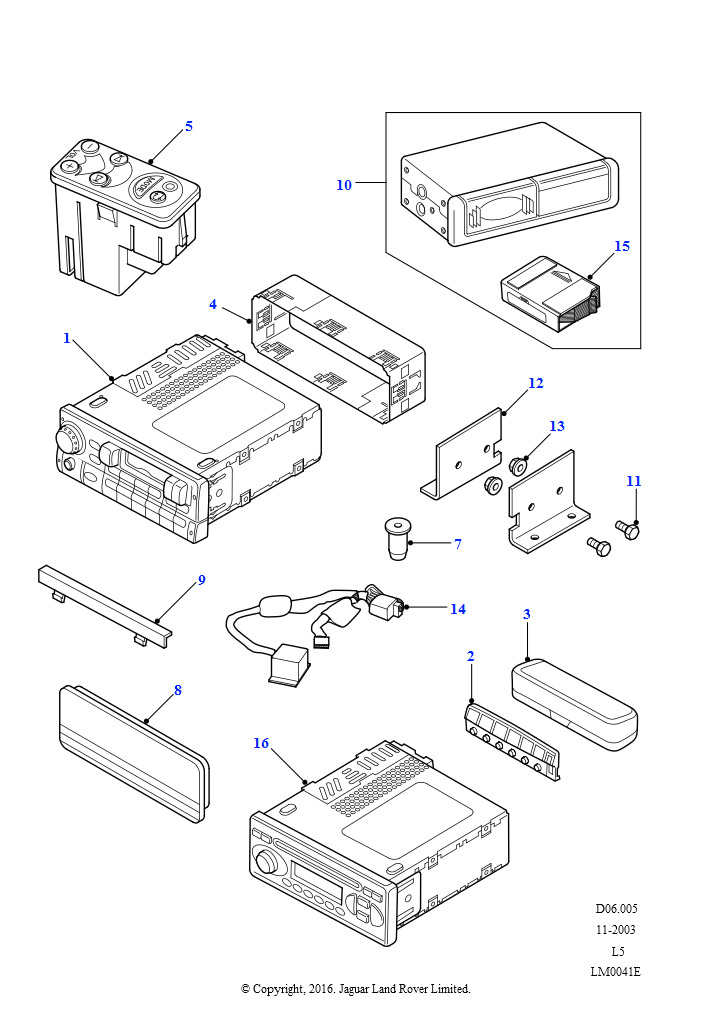 5

10

15

4

1

12

13

11

7

9

14

3

2

8

16

D06.005
11-2003
L5
LM0041E

© Copyright, 2016. Jaguar Land Rover Limited.