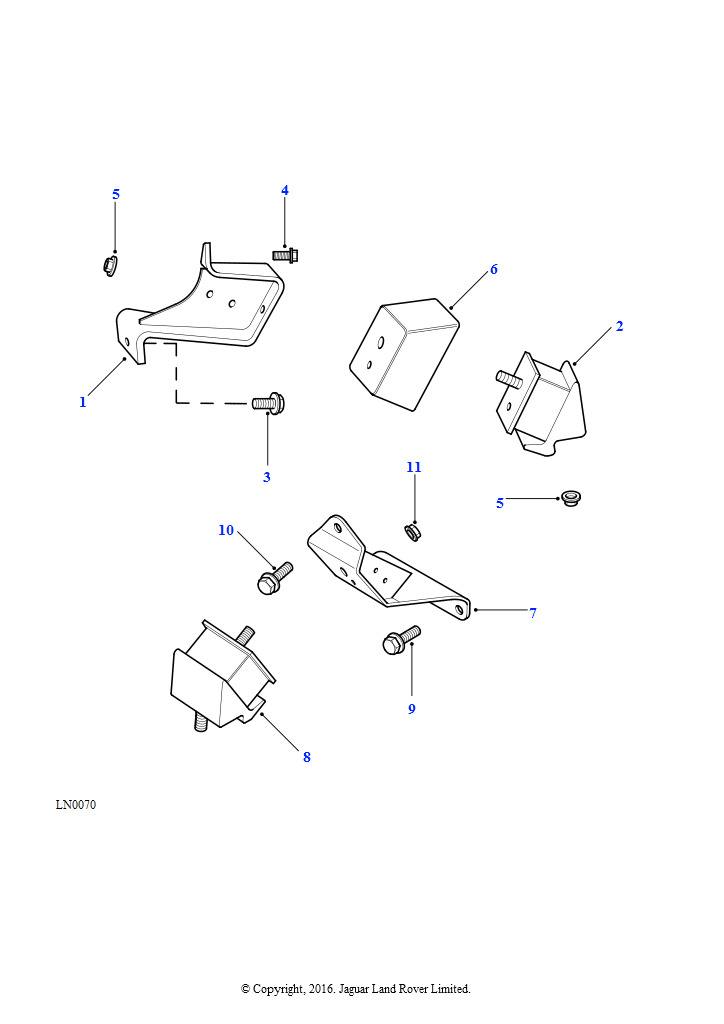 5
4
6
2
1
3
11
5
10
7
9
8
LN0070
© Copyright, 2016. Jaguar Land Rover Limited.