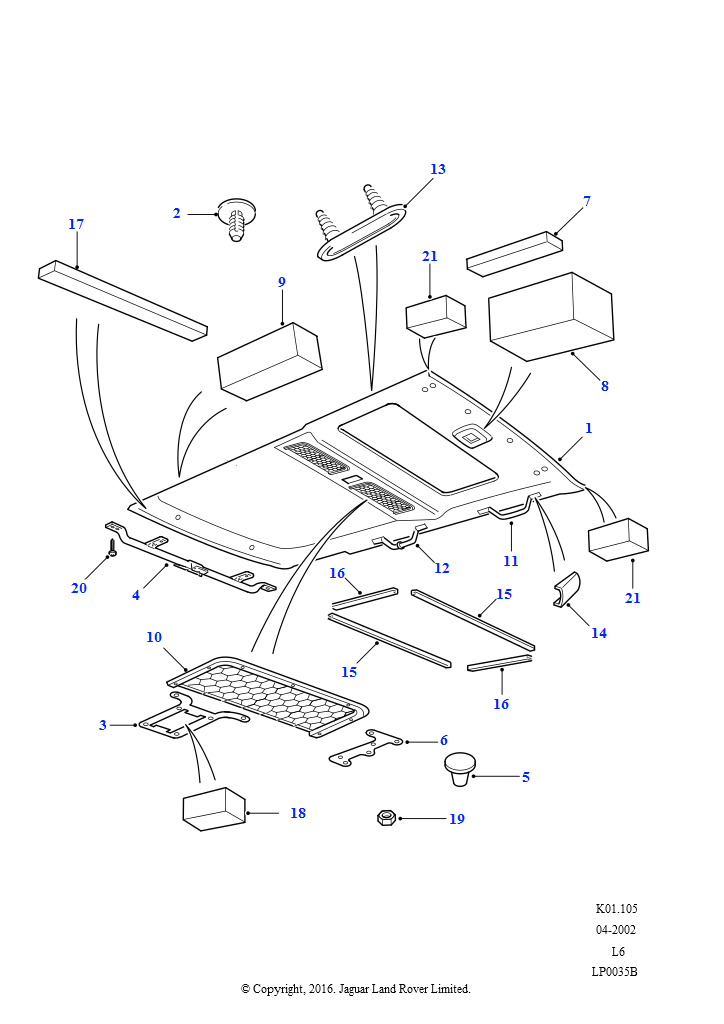 13
2
7
17
21
9
8
1
12
11
20
4
16
15
21
14
10
15
16
3
6
5
18
19

K01.105
04-2002
L6
LP0035B

© Copyright, 2016. Jaguar Land Rover Limited.