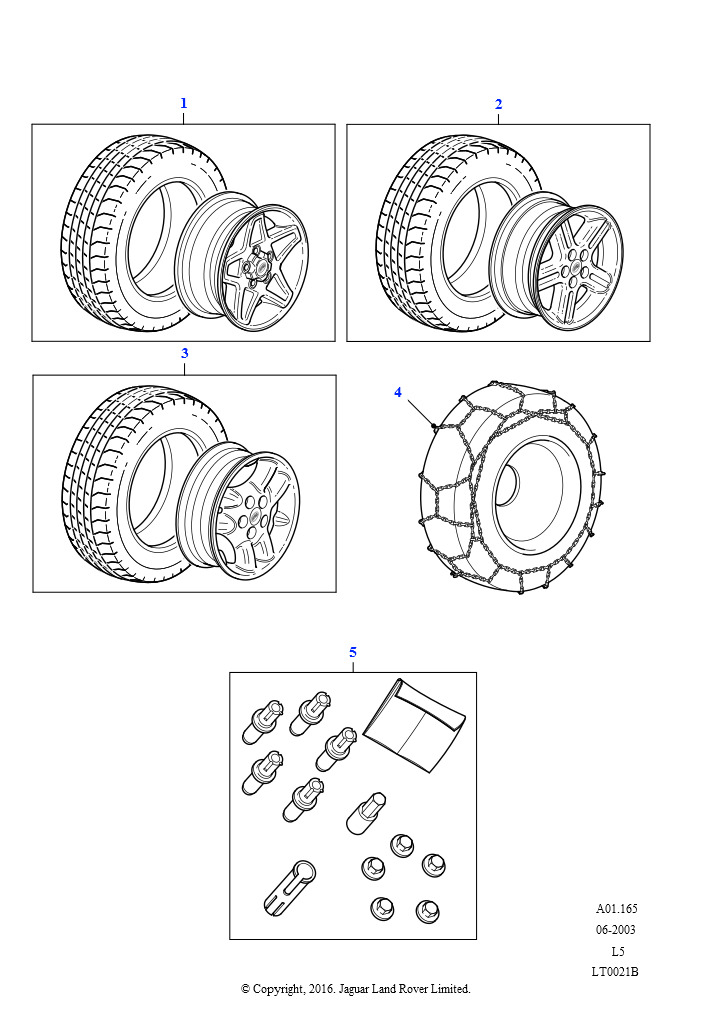 1

2

3

4

5

A01.165
06-2003
L5
LT0021B

© Copyright, 2016. Jaguar Land Rover Limited.