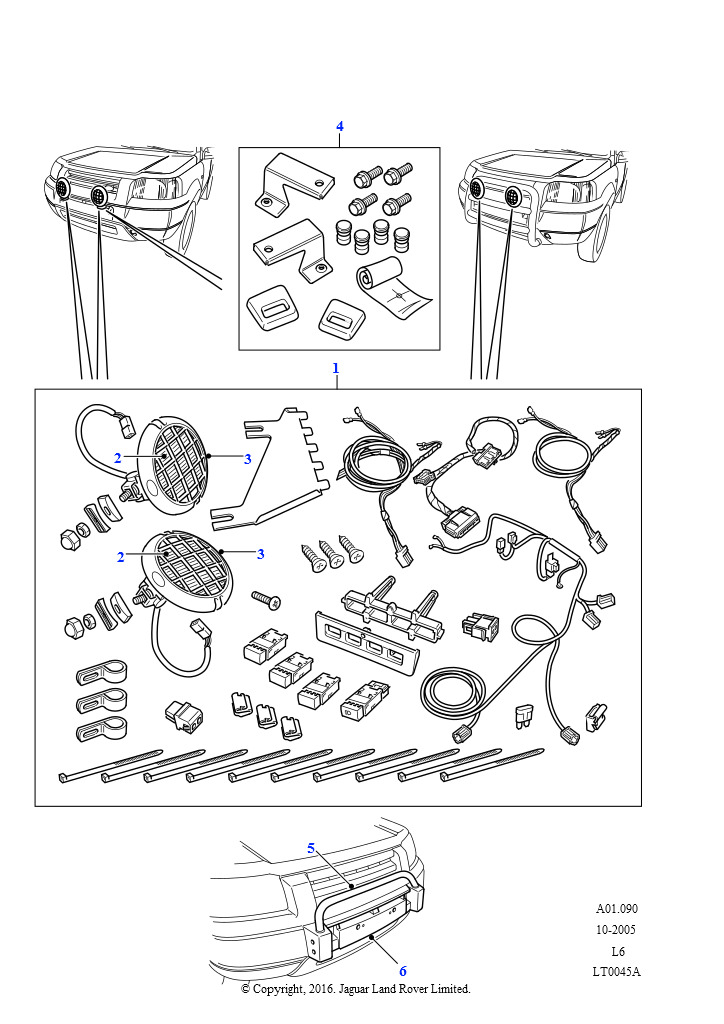 4

1

2

3

2

3

5

6

A01.090
10-2005
L6
LT0045A

© Copyright, 2016. Jaguar Land Rover Limited.