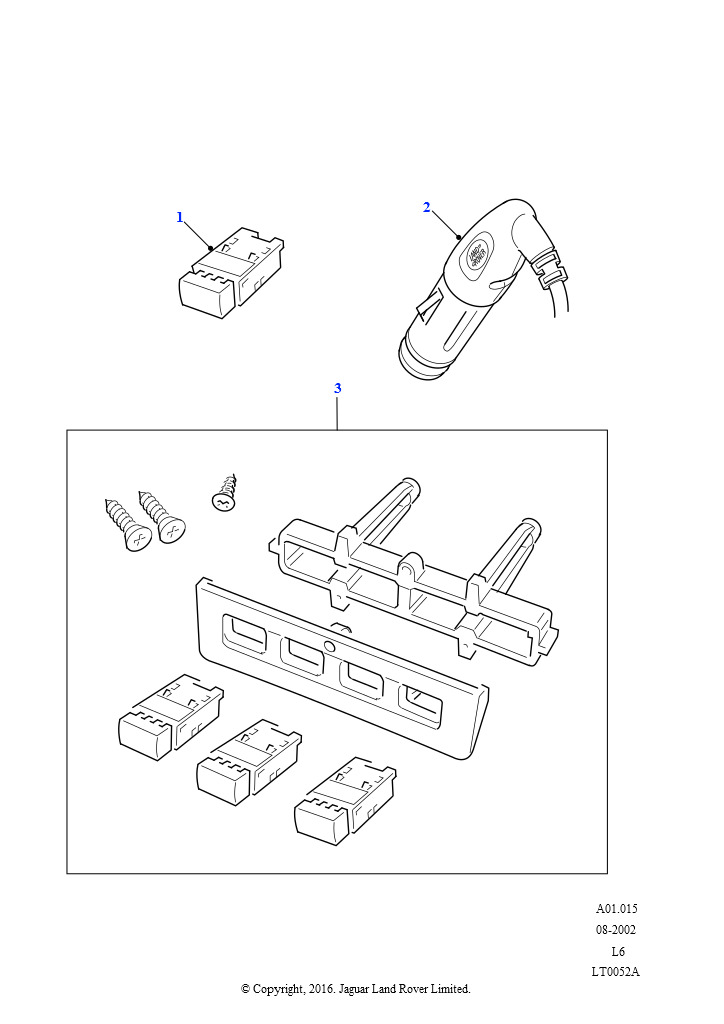 1

2

LAND ROVER

3

A01.015
08-2002
L6
LT0052A

© Copyright, 2016. Jaguar Land Rover Limited.