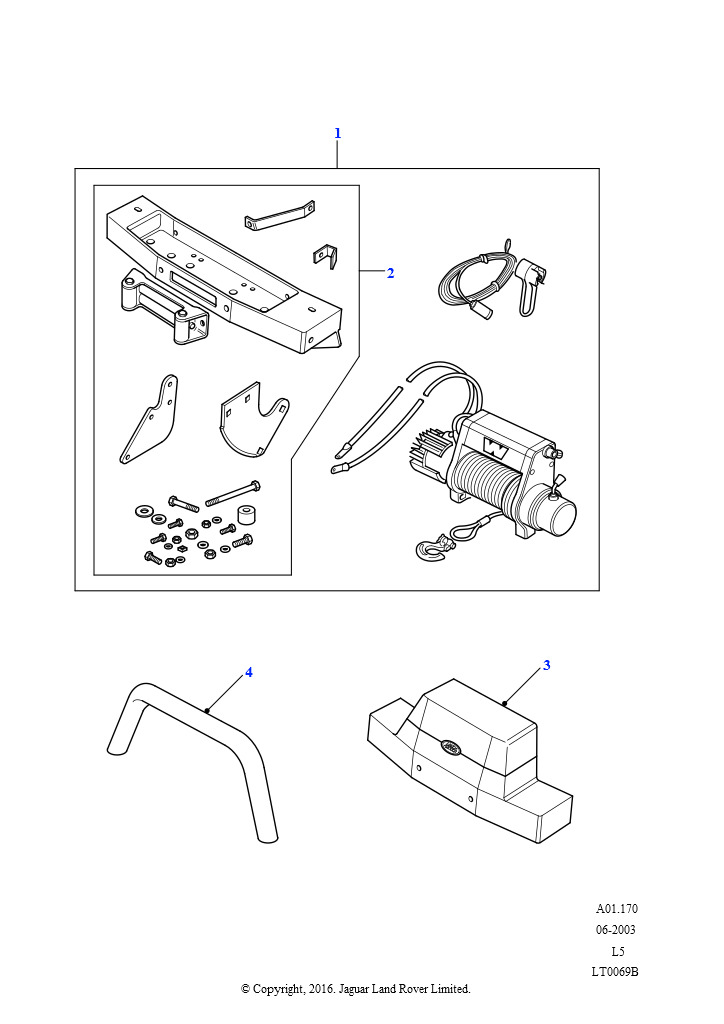 1

2

4

3

A01.170
06-2003
L5
LT0069B

© Copyright, 2016. Jaguar Land Rover Limited.