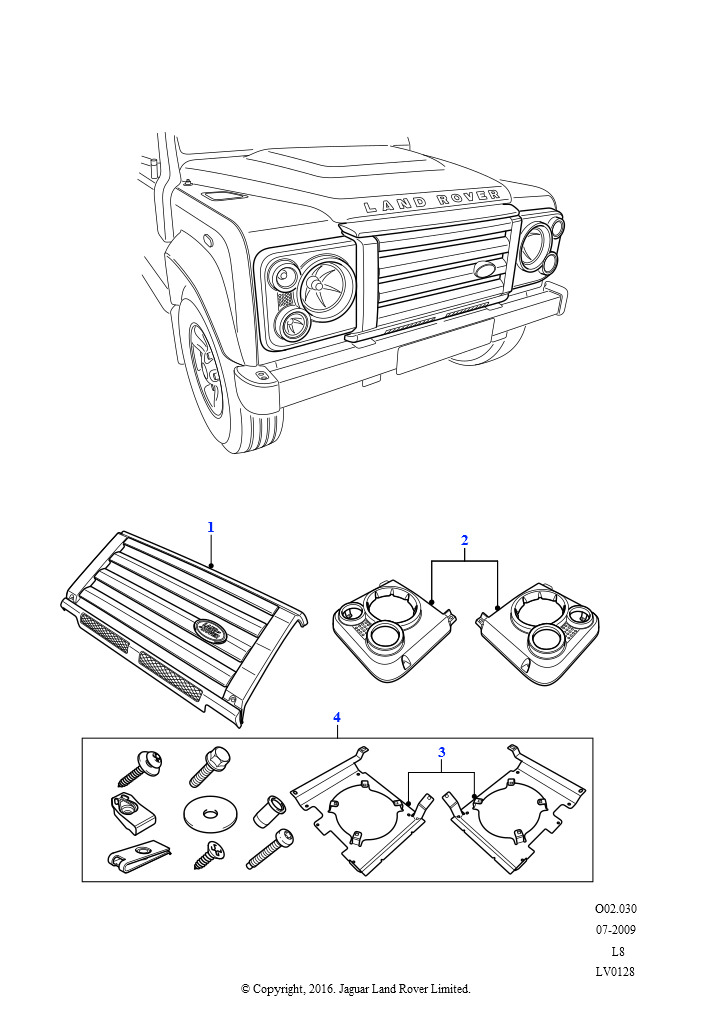 LAND ROVER

1

2

4

3

O02.030
07-2009
L8
LV0128

© Copyright, 2016. Jaguar Land Rover Limited.