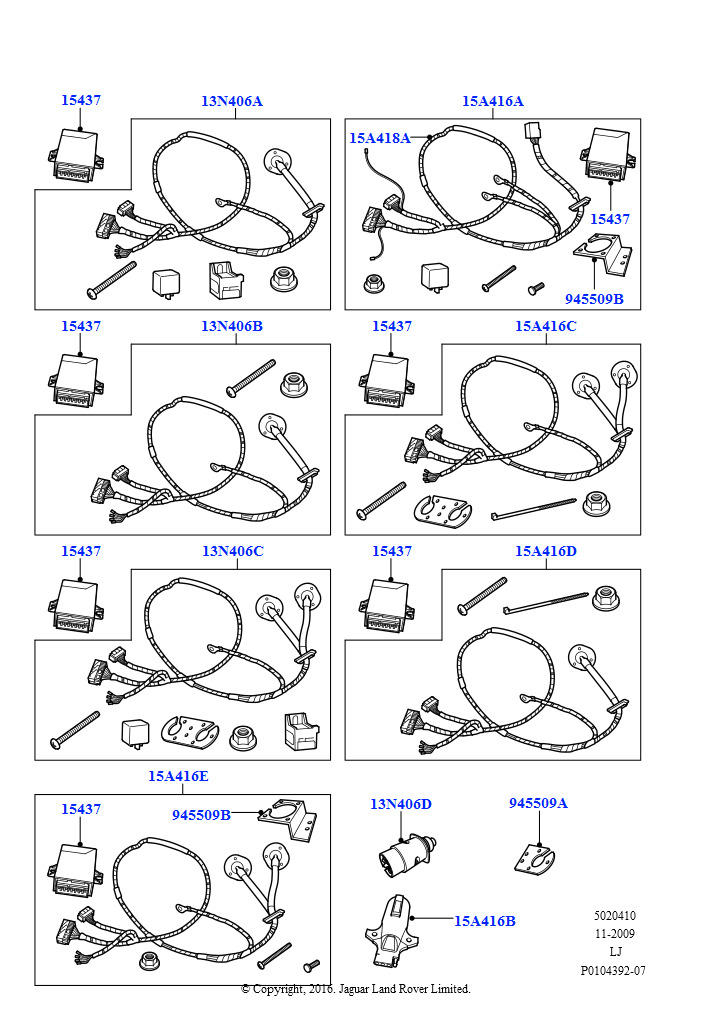 15437
13N406A
15A416A
15A418A
15437
945509B
15437
13N406B
15437
15A416C
15437
13N406C
15437
15A416D
15A416E
15437
945509B
13N406D
945509A
15A416B
5020410
11-2009
LJ
P0104392-07
© Copyright, 2016. Jaguar Land Rover Limited.