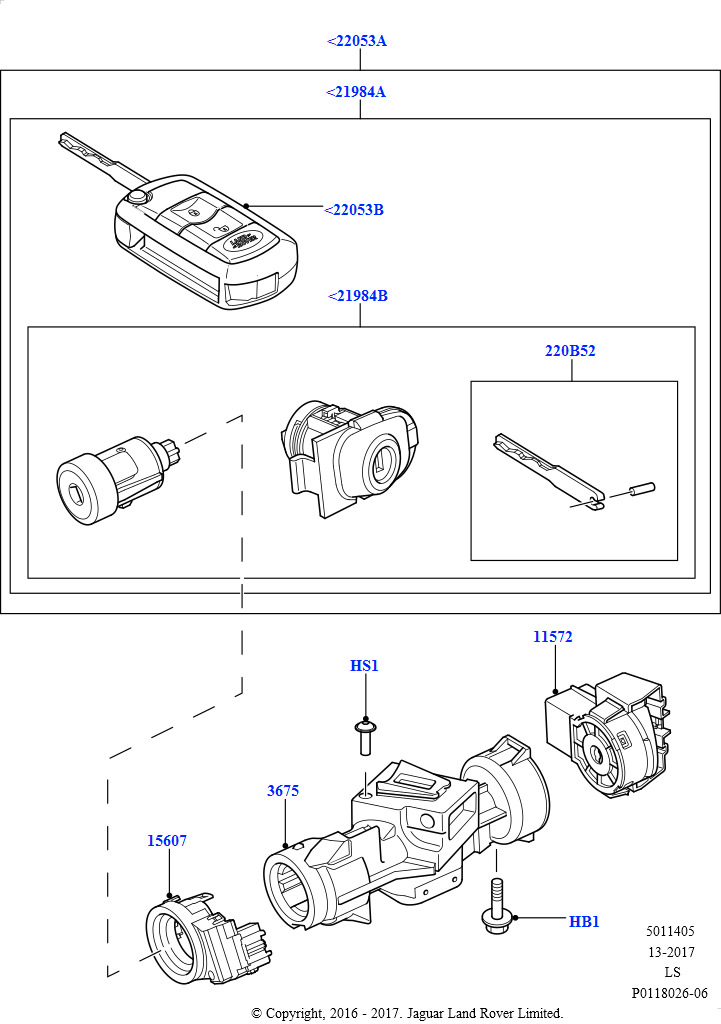 <22053A

<21984A

<22053B

<21984B

220B52

11572

HS1

3675

15607

HB1

5011405
13-2017
LS
P0118026-06

© Copyright, 2016 - 2017. Jaguar Land Rover Limited.