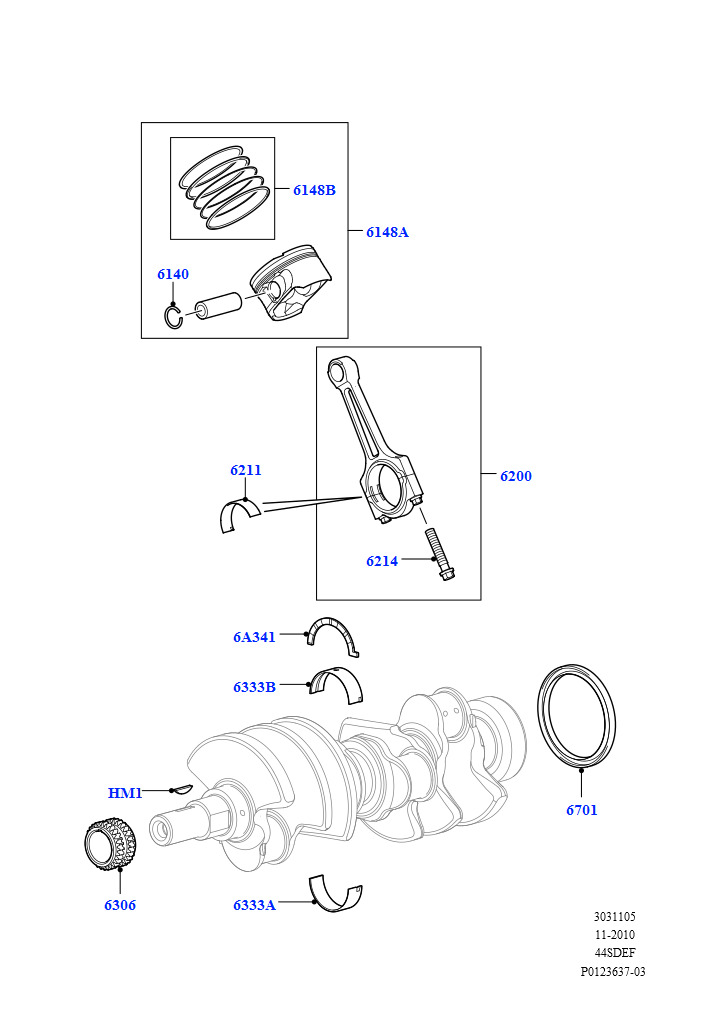 6148B

6148A

6140

6211

6200

6214

6A341

6333B

HM1

6701

6306

6333A

3031105
11-2010
44SDEF
P0123637-03