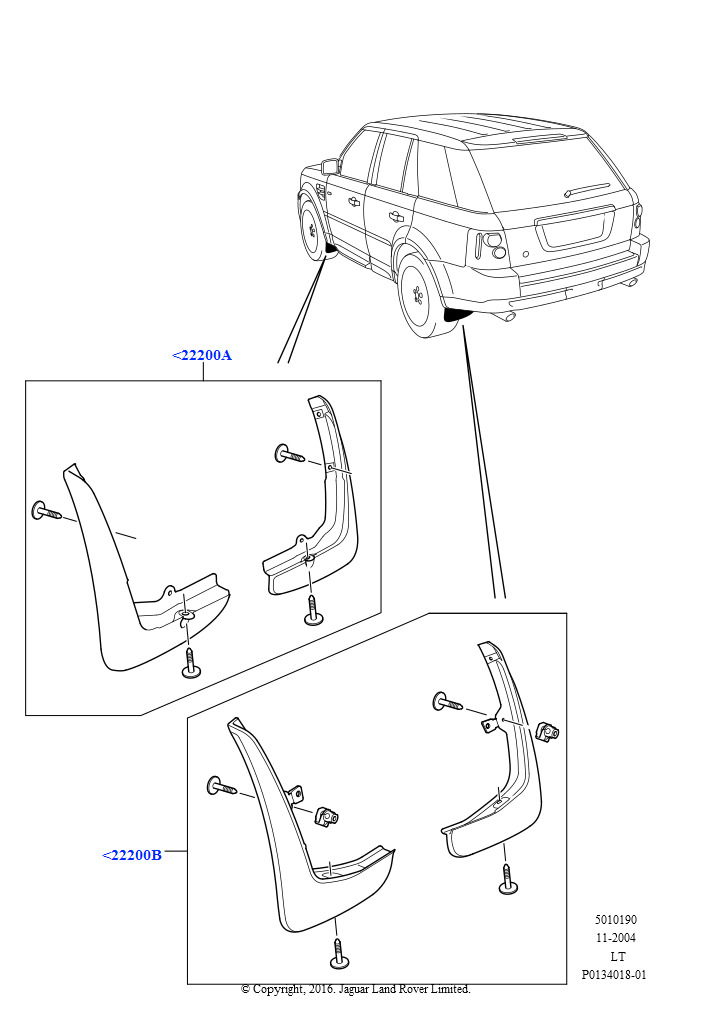 <22200A

<22200B

5010190
11-2004
LT
P0134018-01

© Copyright, 2016. Jaguar Land Rover Limited.