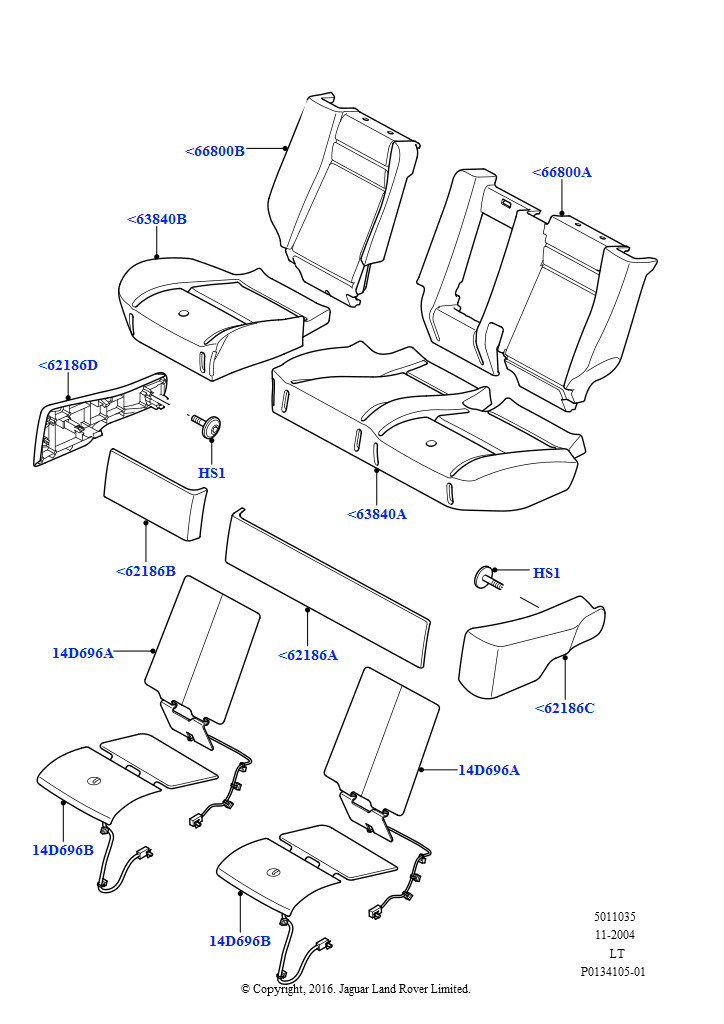 <66800B

<66800A

<63840B

<62186D

HS1

<63840A

<62186B

HS1

14D696A

<62186A

<62186C

14D696A

14D696B

14D696B

5011035
11-2004
LT
P0134105-01

© Copyright, 2016. Jaguar Land Rover Limited.